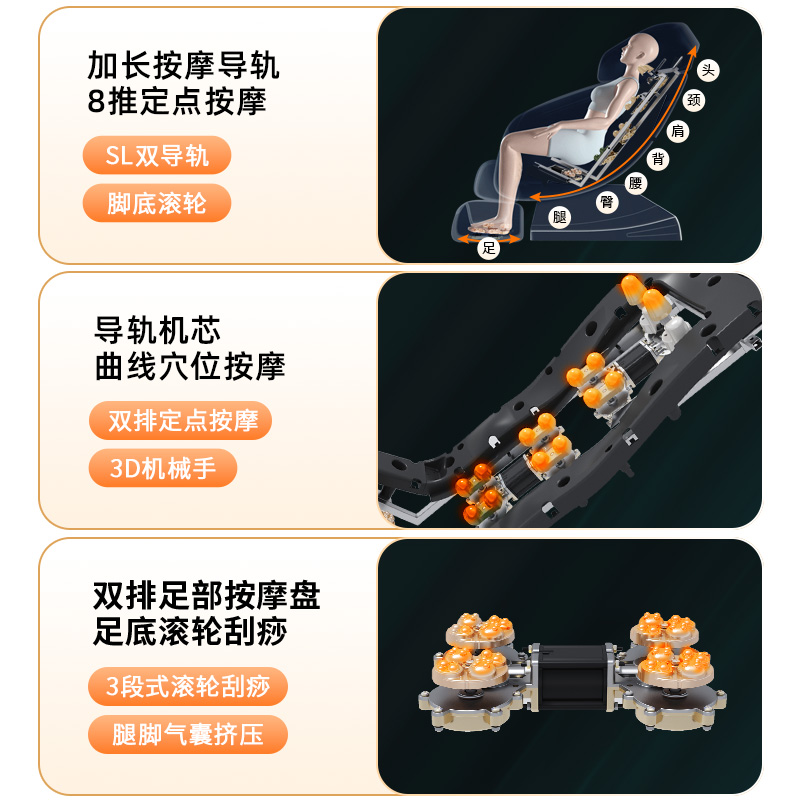 加长按摩导轨
8推定点按摩

SL双导轨

脚底滚轮

头
颈
肩
背
腰
臀
腿
足

导轨机芯
曲线穴位按摩

双排定点按摩

3D机械手

双排足部按摩盘
足底滚轮刮痧

3段式滚轮刮痧

腿脚气囊挤压