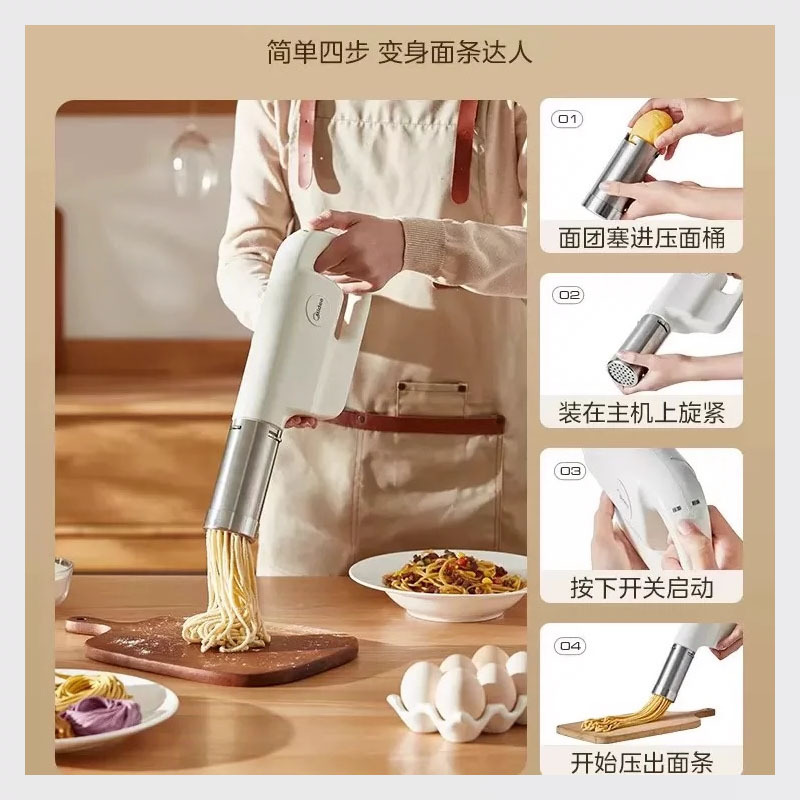 简单四步 变身面条达人

Midea

01
面团塞进压面桶

02
装在主机上旋紧

03
按下开关启动

04
开始压出面条