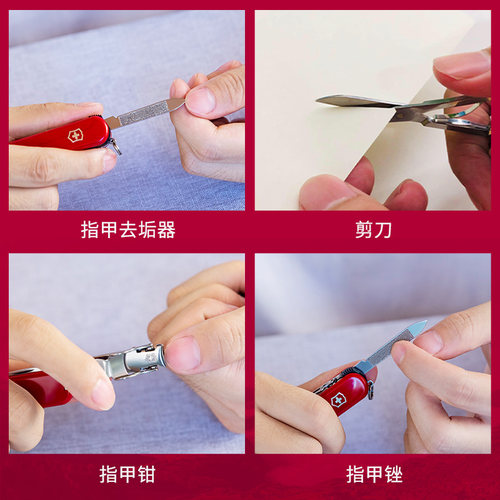 指甲去垢器

剪刀

指甲钳

指甲锉