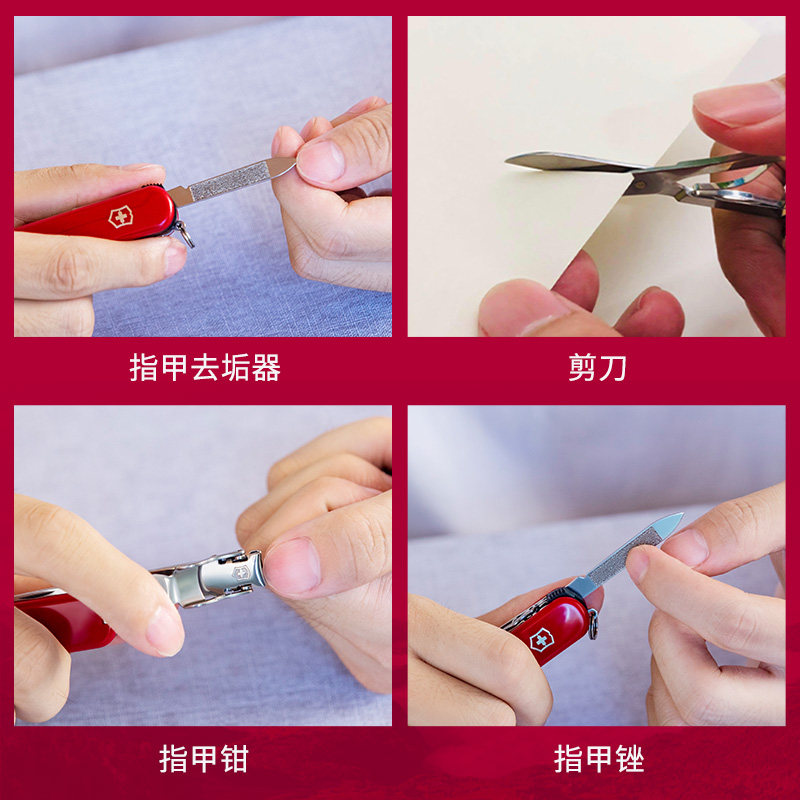 指甲去垢器

剪刀

指甲钳

指甲锉