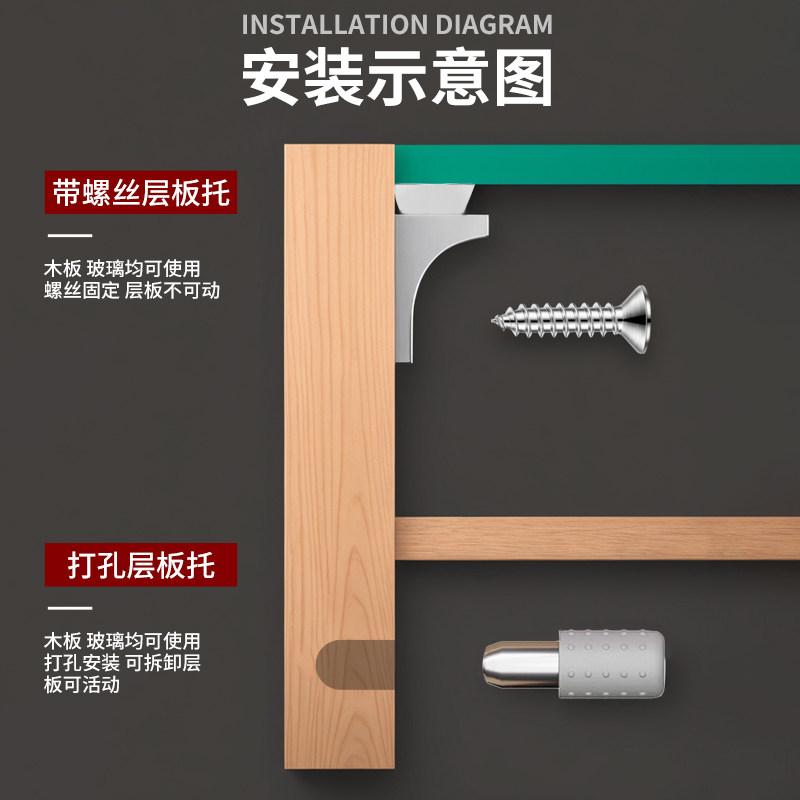 INSTALLATION DIAGRAM
安装示意图

带螺丝层板托

木板 玻璃均可使用
螺丝固定 层板不可动

打孔层板托

木板 玻璃均可使用
打孔安装 可拆卸层板可活动