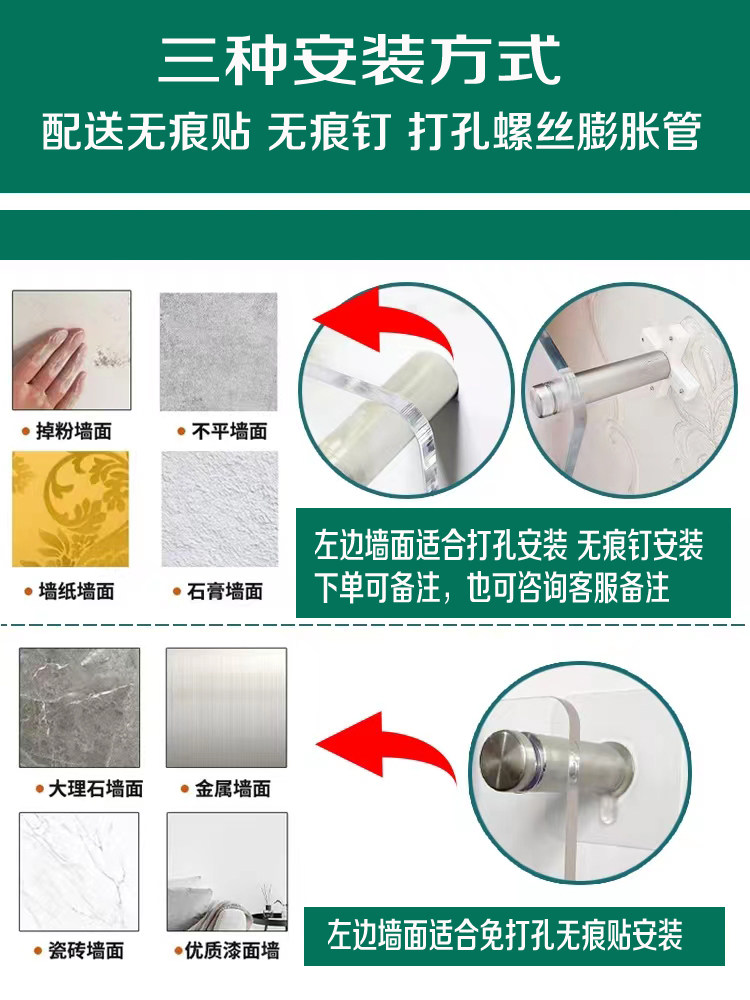 三种安装方式

配送无痕贴 无痕钉 打孔螺丝膨胀管

• 掉粉墙面

• 不平墙面

• 墙纸墙面

• 石膏墙面

左边墙面适合打孔安装 无痕钉安装
下单可备注，也可咨询客服备注

• 大理石墙面

• 金属墙面

• 瓷砖墙面

• 优质漆面墙

左边墙面适合免打孔无痕贴安装