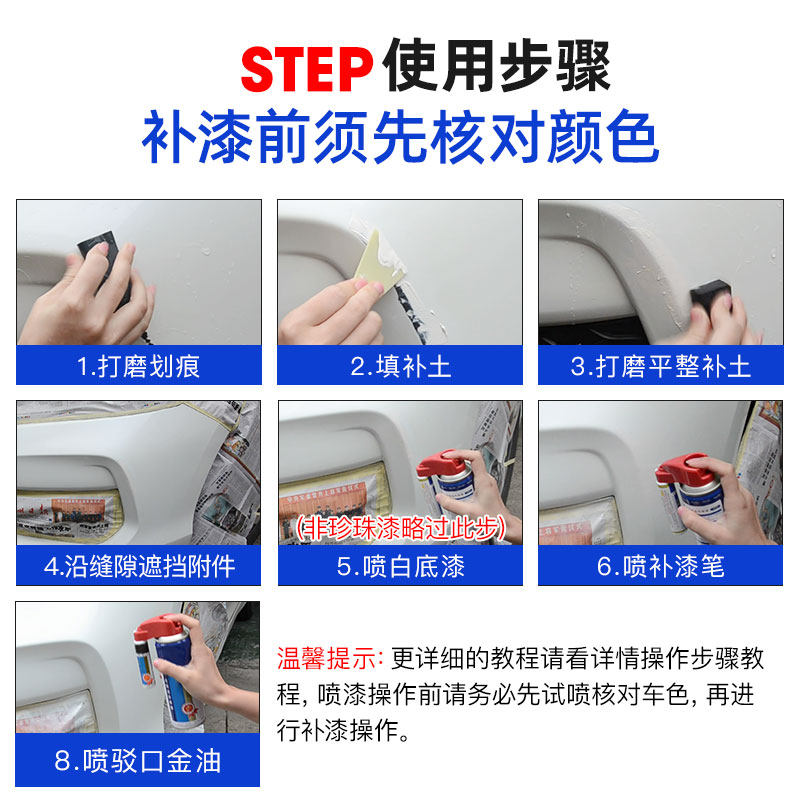 STEP 使用步骤
补漆前须先核对颜色

1.打磨划痕

2.填补土

3.打磨平整补土

4.沿缝隙遮挡附件

(非珍珠漆略过此步)
5.喷白底漆

6.喷补漆笔

8.喷驳口金油

温馨提示: 更详细的教程请看详情操作步骤教程, 喷漆操作前请务必先试喷核对车色, 再进行补漆操作。