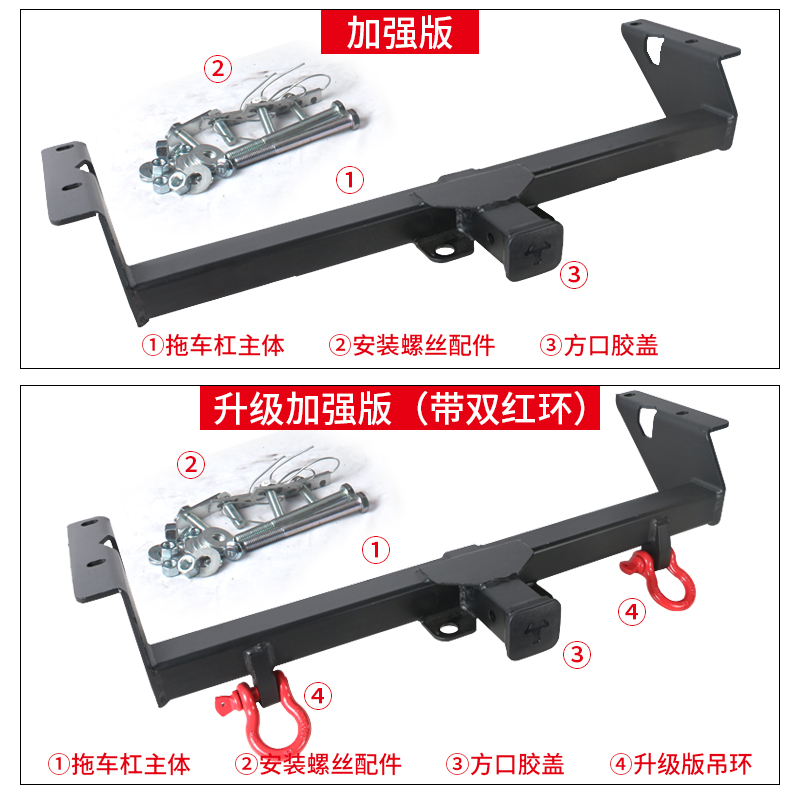 加强版

②

①

③

①拖车杠主体 ②安装螺丝配件 ③方口胶盖

升级加强版（带双红环）

②

①

④

③

④

①拖车杠主体 ②安装螺丝配件 ③方口胶盖 ④升级版吊环