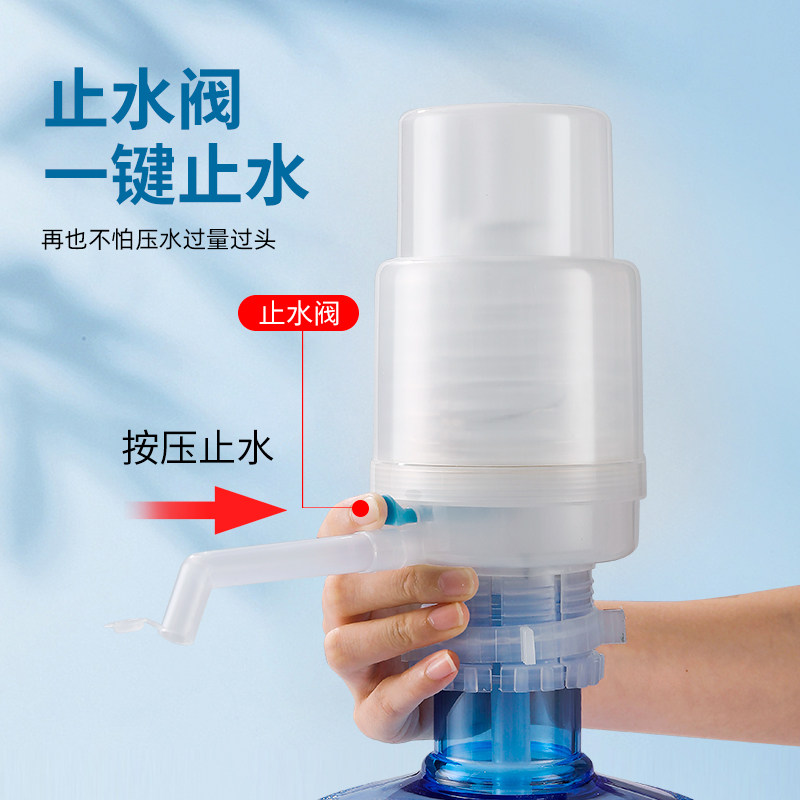 止水阀
一键止水

再也不怕压水过量过头

止水阀

按压止水