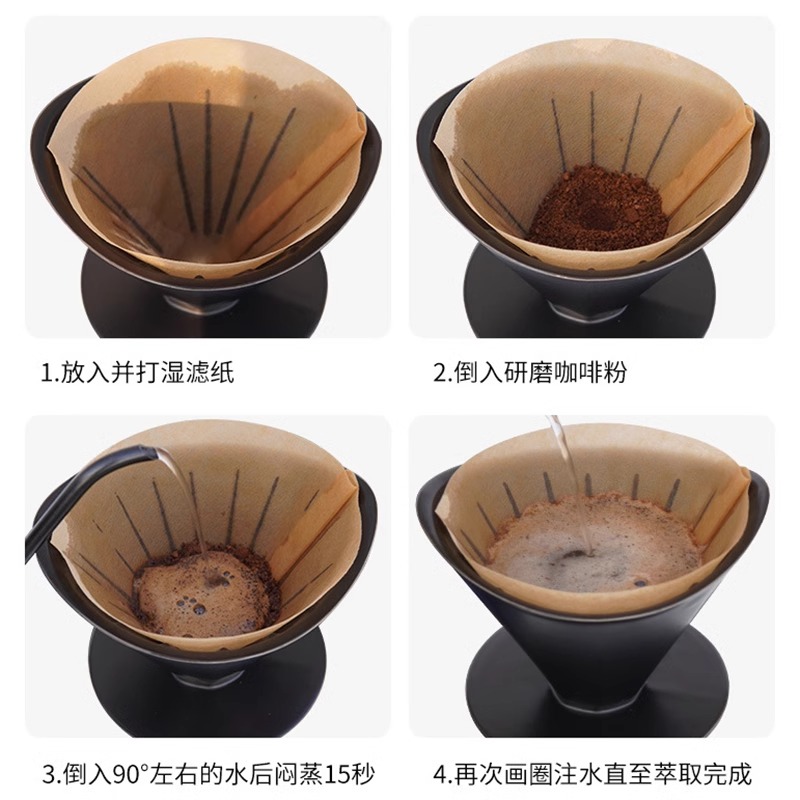 1.放入并打湿滤纸

2.倒入研磨咖啡粉

3.倒入90°左右的水后闷蒸15秒

4.再次画圈注水直至萃取完成