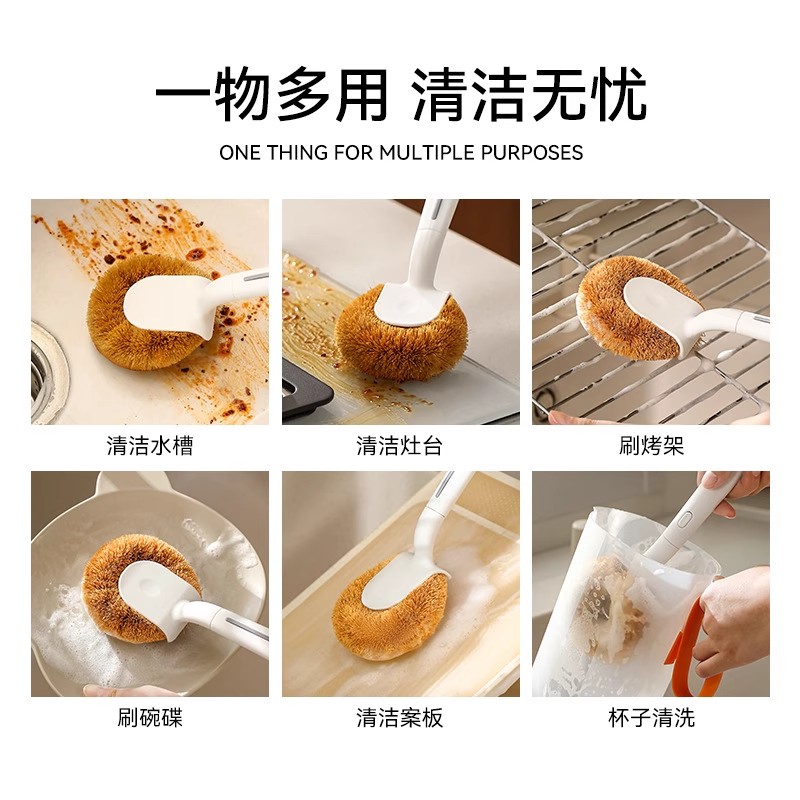 一物多用 清洁无忧

ONE THING FOR MULTIPLE PURPOSES

清洁水槽

清洁灶台

刷烤架

刷碗碟

清洁案板

杯子清洗