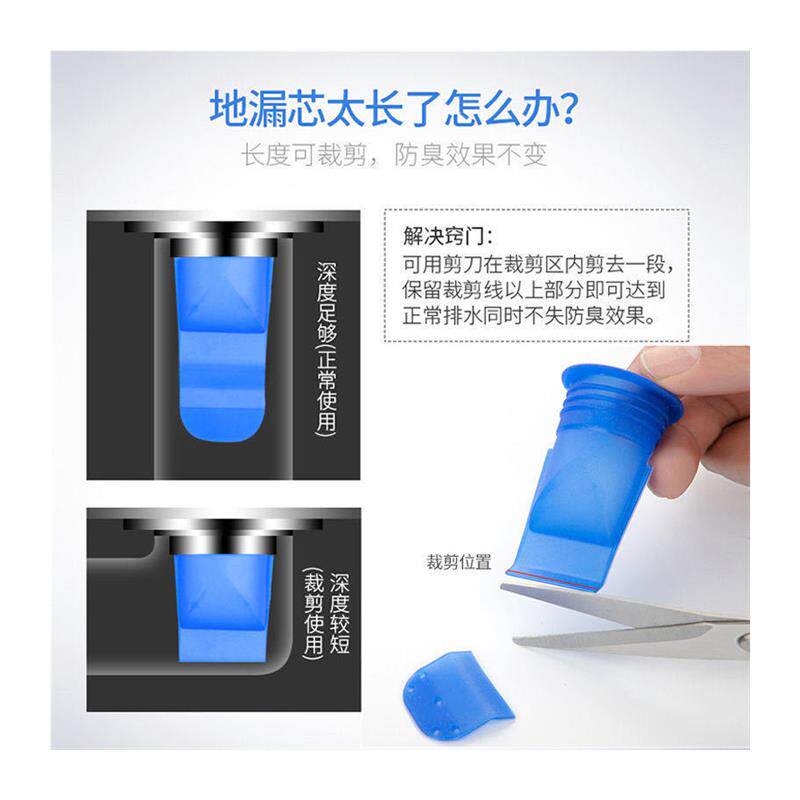 地漏芯太长了怎么办?

长度可裁剪，防臭效果不变

深度足够(正常使用)

解决窍门：
可用剪刀在裁剪区内剪去一段，保留裁剪线以上部分即可达到正常排水同时不失防臭效果。

深度较短(裁剪使用)

裁剪位置