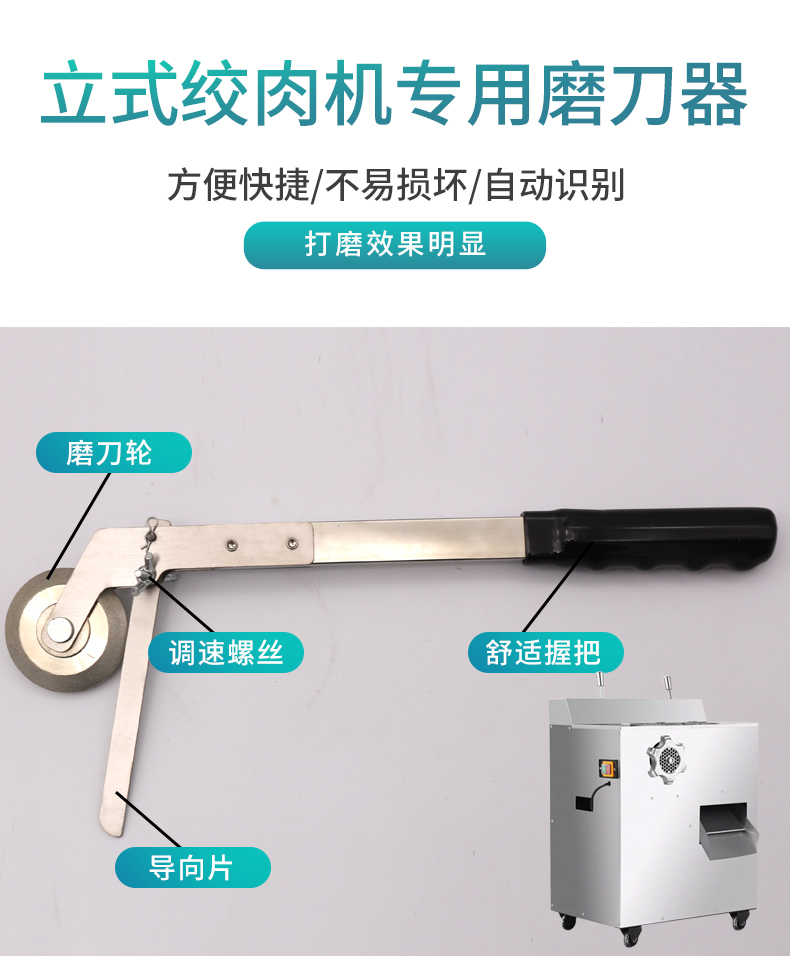 立式绞肉机专用磨刀器

方便快捷/不易损坏/自动识别

打磨效果明显

磨刀轮

调速螺丝

舒适握把

导向片