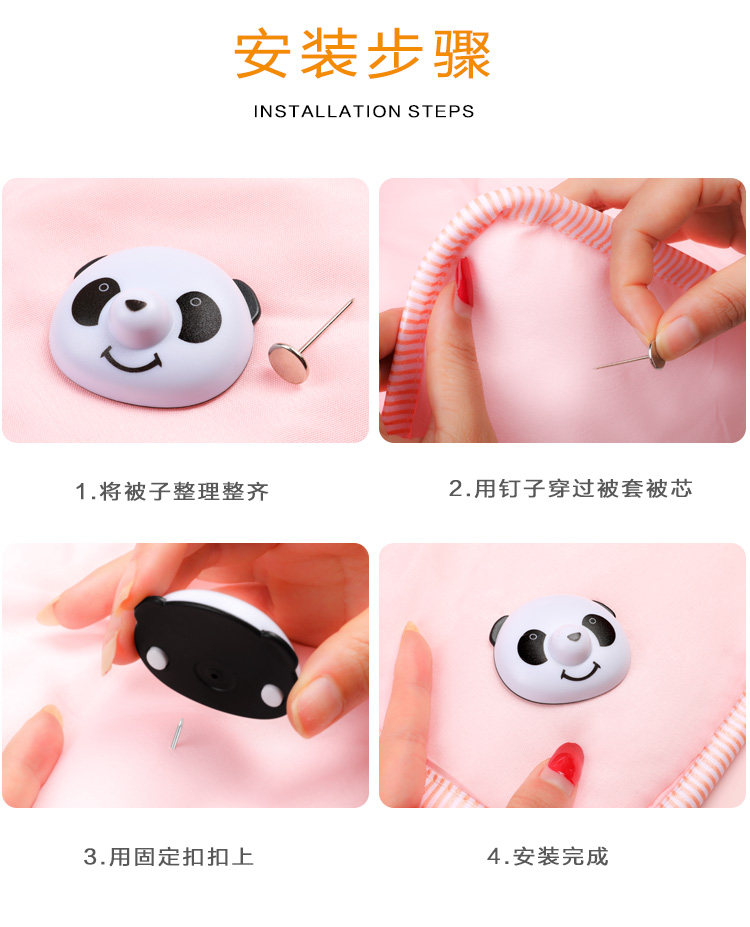 安装步骤

INSTALLATION STEPS

1.将被子整理整齐

2.用钉子穿过被套被芯

3.用固定扣扣上

4.安装完成