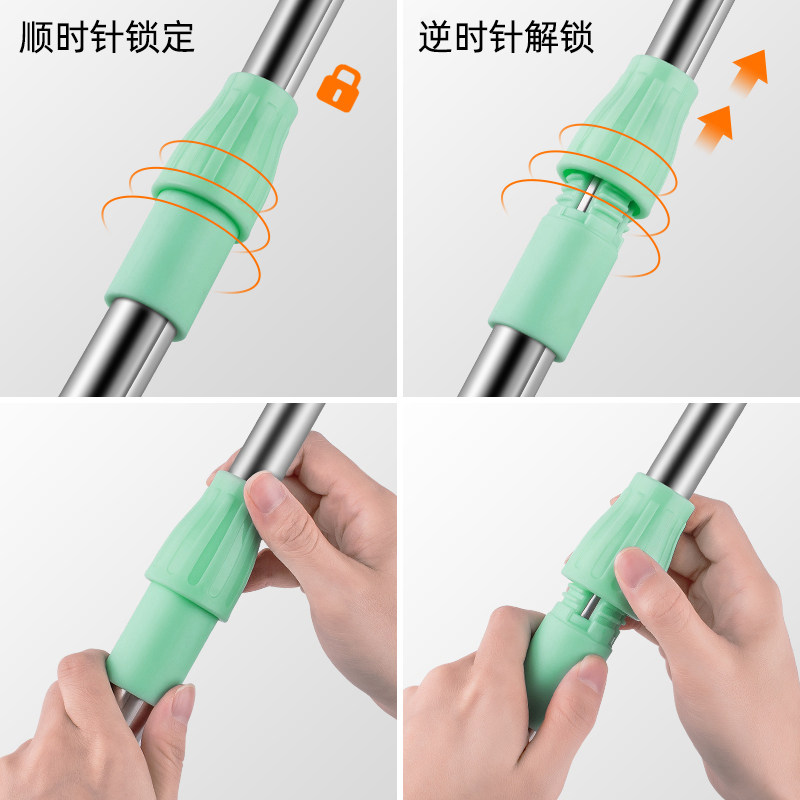 顺时针锁定

逆时针解锁