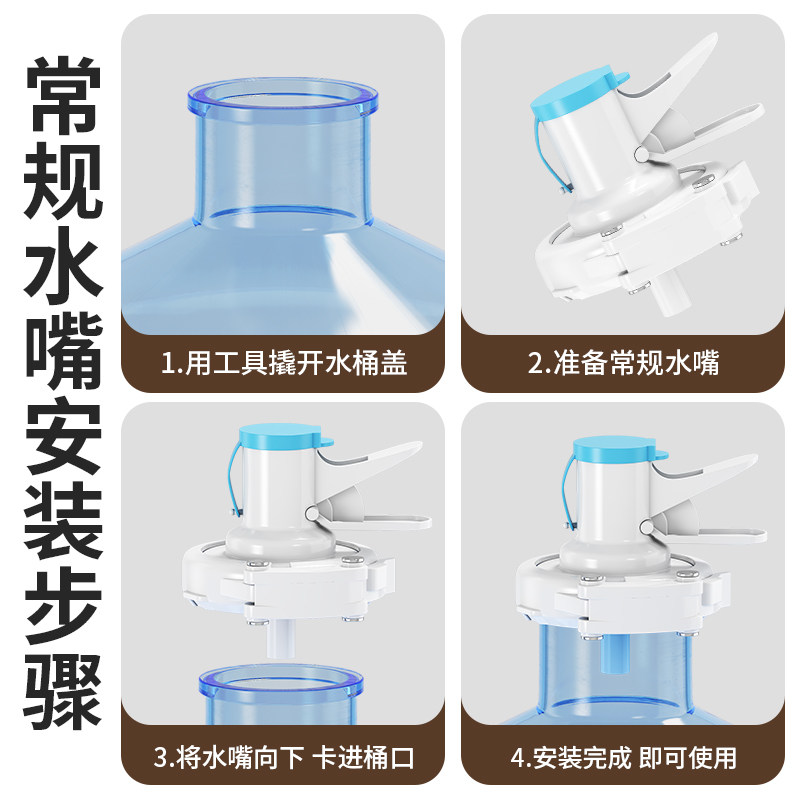 常规水嘴安装步骤

1.用工具撬开水桶盖

2.准备常规水嘴

3.将水嘴向下 卡进桶口

4.安装完成 即可使用