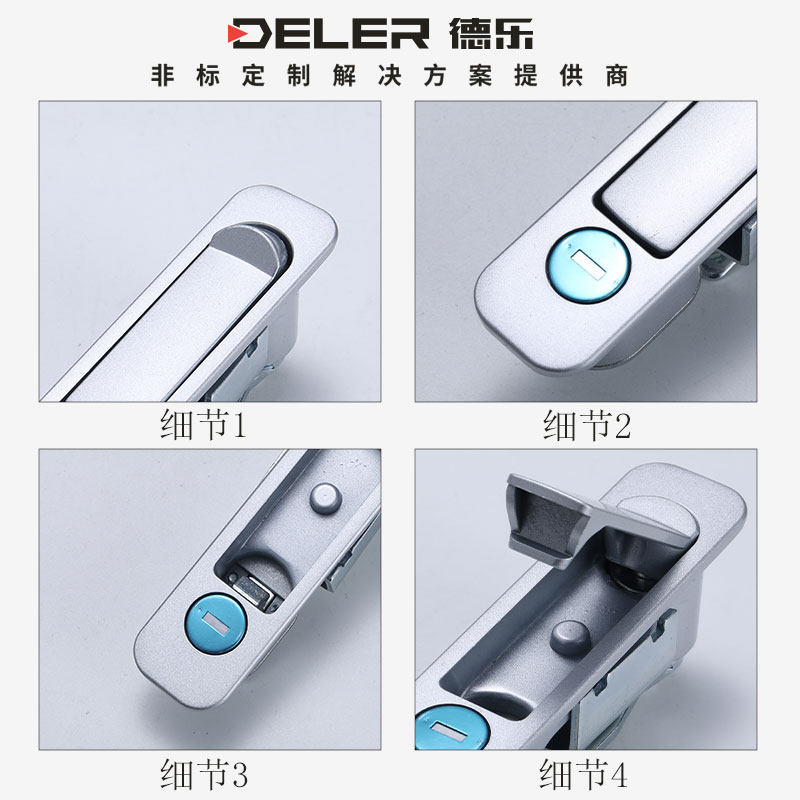 DELER 德乐
非标定制解决方案提供商

细节1

细节2

细节3

细节4