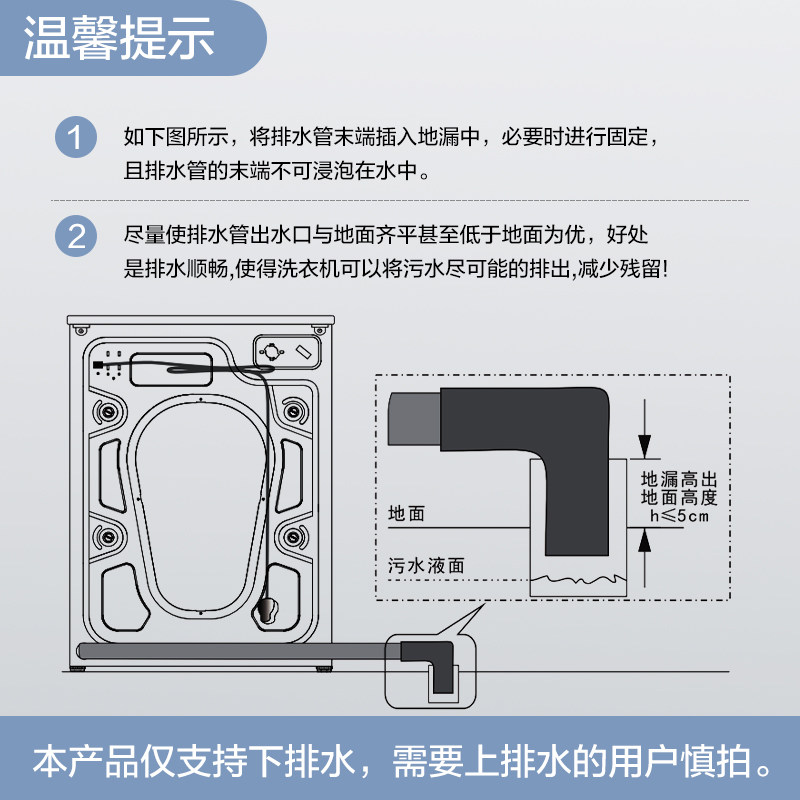 温馨提示

1 如下图所示，将排水管末端插入地漏中，必要时进行固定，且排水管的末端不可浸泡在水中。

2 尽量使排水管出水口与地面齐平甚至低于地面为优，好处是排水顺畅,使得洗衣机可以将污水尽可能的排出,减少残留!

地面

污水液面

地漏高出地面高度 h≤5cm

本产品仅支持下排水，需要上排水的用户慎拍。