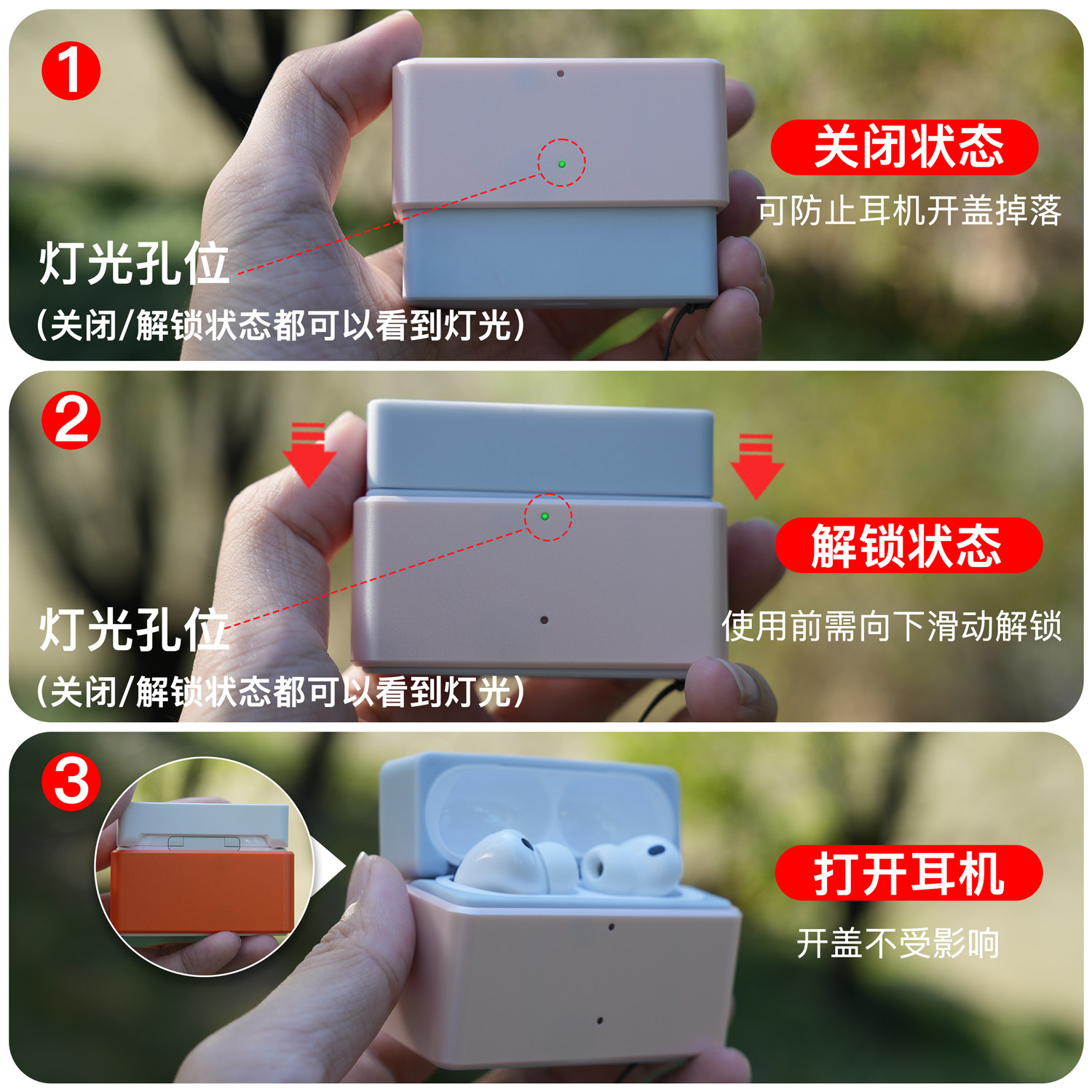 1

关闭状态

可防止耳机开盖掉落

灯光孔位

(关闭/解锁状态都可以看到灯光)

2

解锁状态

使用前需向下滑动解锁

灯光孔位

(关闭/解锁状态都可以看到灯光)

3

打开耳机

开盖不受影响