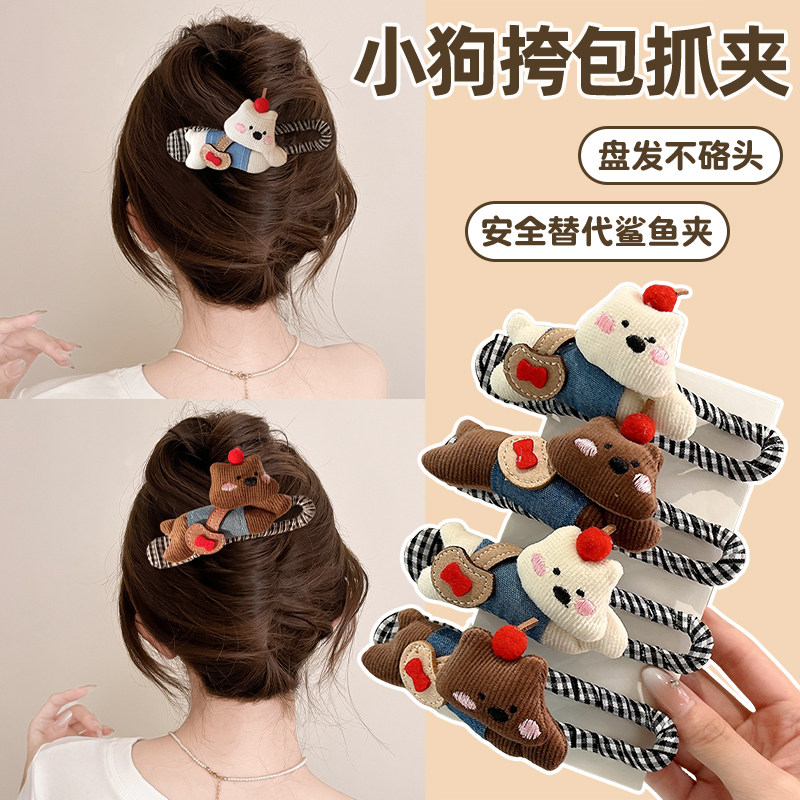 小狗挎包抓夹

盘发不硌头

安全替代鲨鱼夹