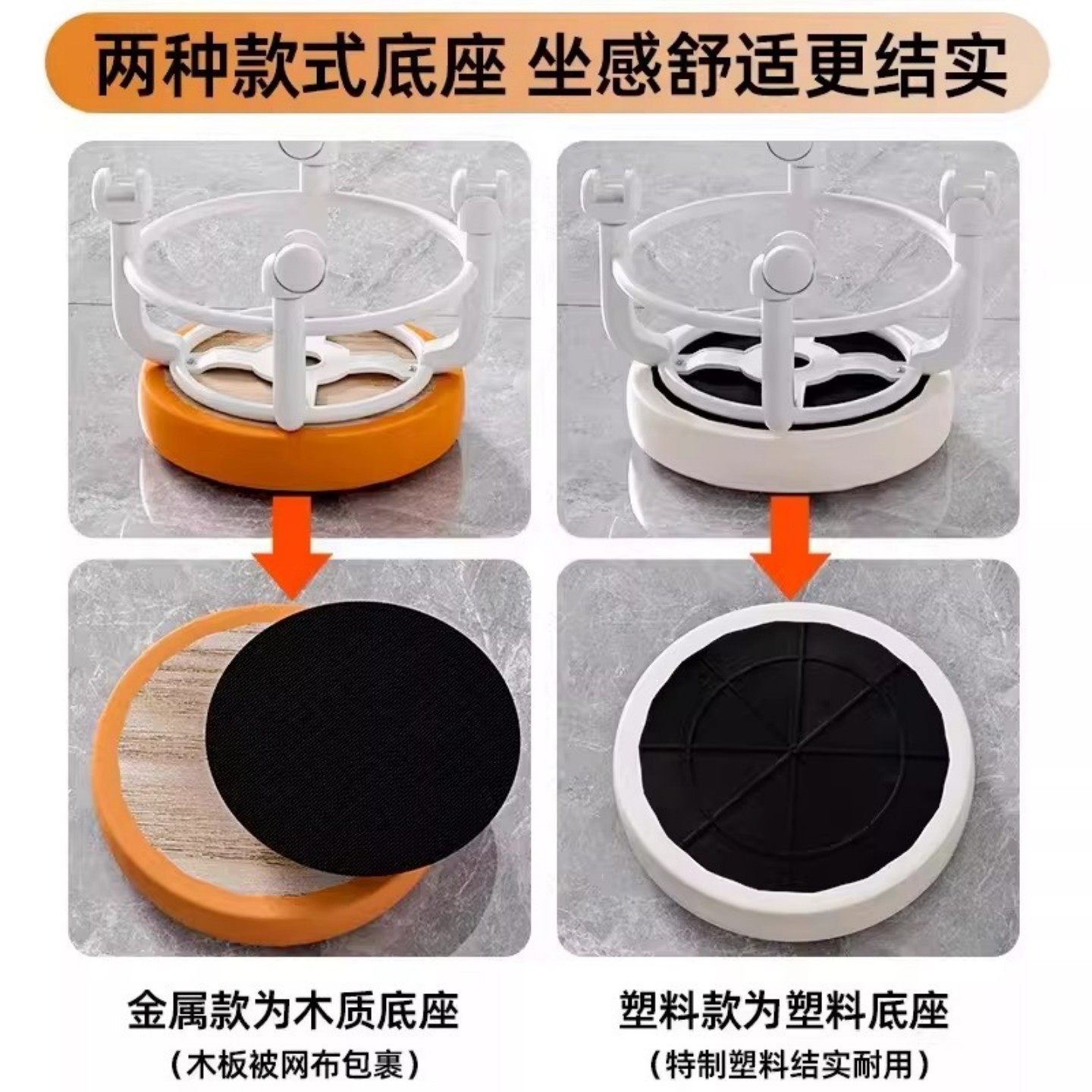 两种款式底座 坐感舒适更结实

金属款为木质底座
（木板被网布包裹）

塑料款为塑料底座
（特制塑料结实耐用）