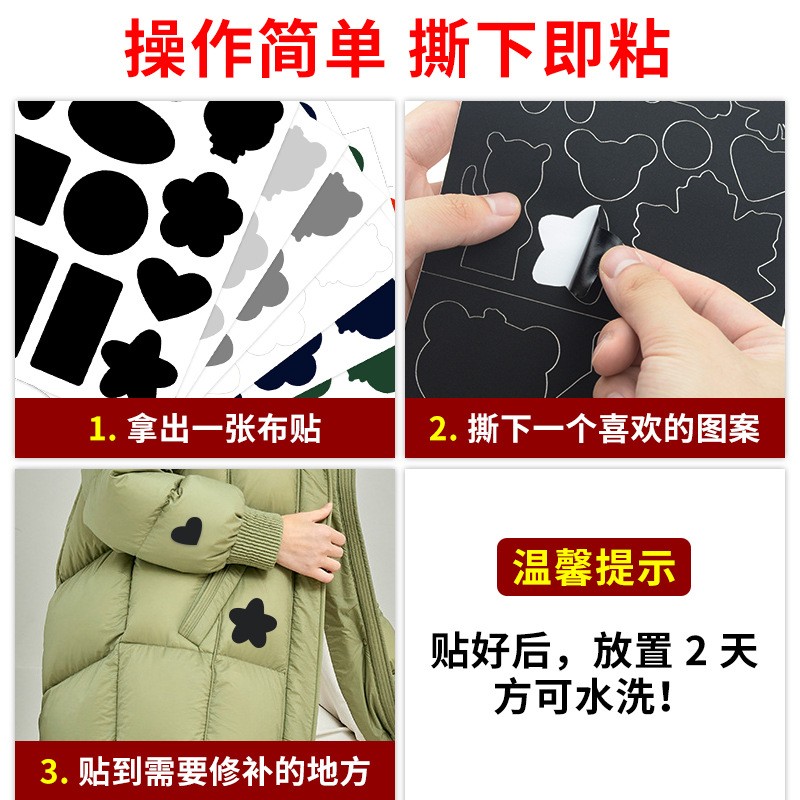 操作简单 撕下即粘

1. 拿出一张布贴

2. 撕下一个喜欢的图案

3. 贴到需要修补的地方

温馨提示

贴好后，放置 2 天方可水洗！