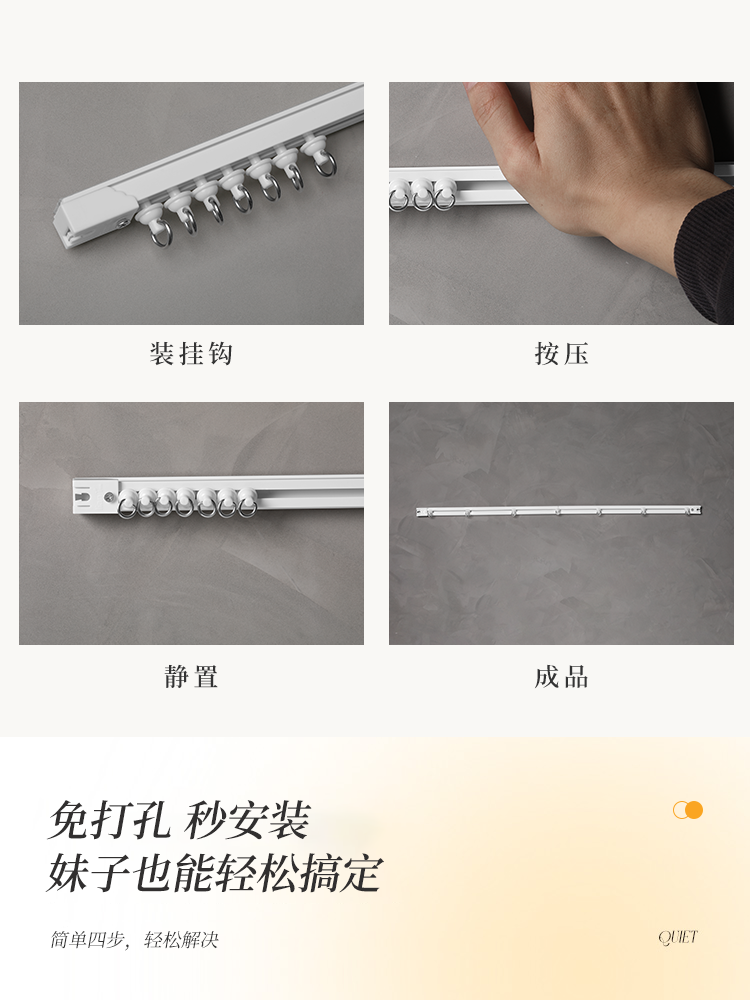 装挂钩

按压

静置

成品

免打孔 秒安装
妹子也能轻松搞定

简单四步，轻松解决

QUIET