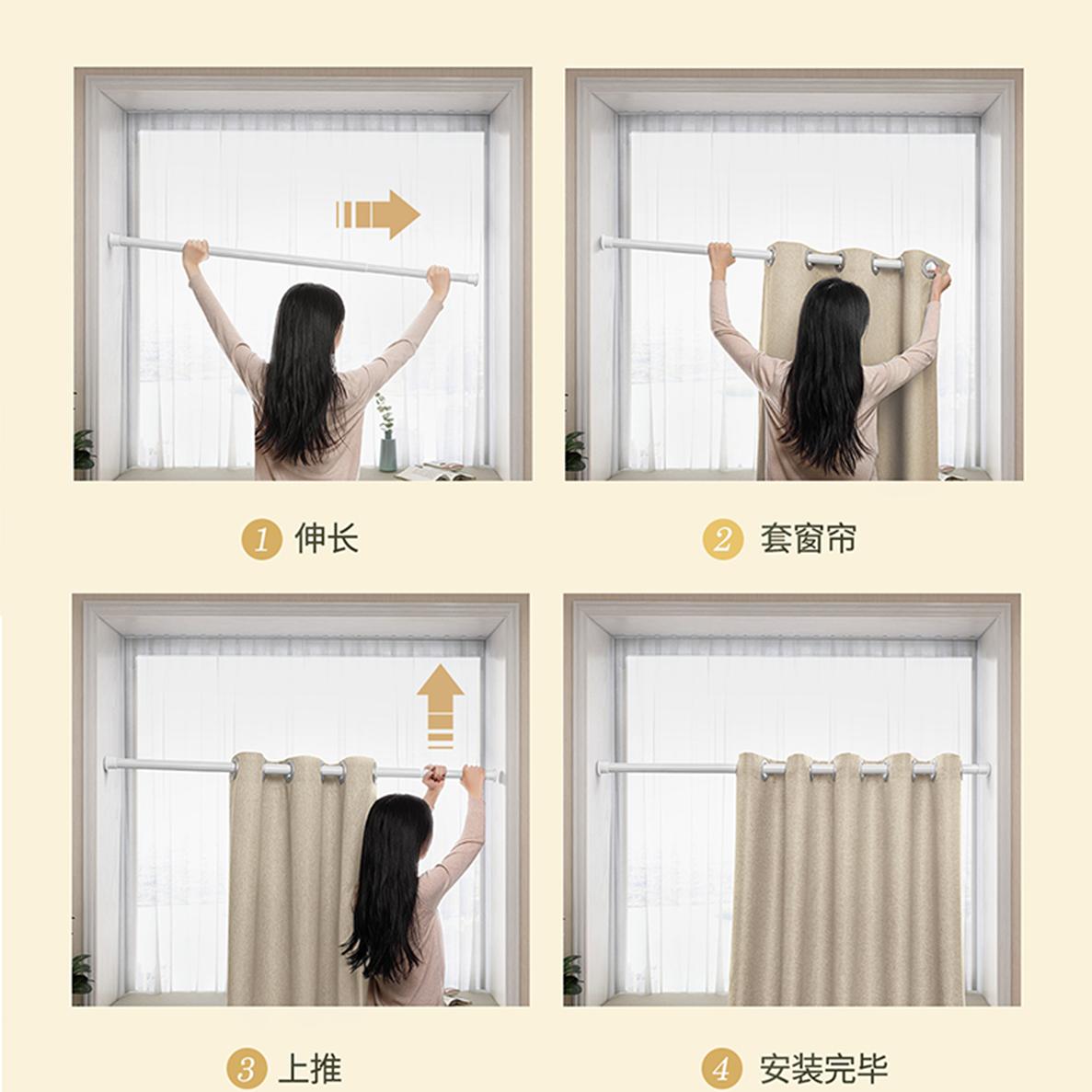 1 伸长

2 套窗帘

3 上推

4 安装完毕