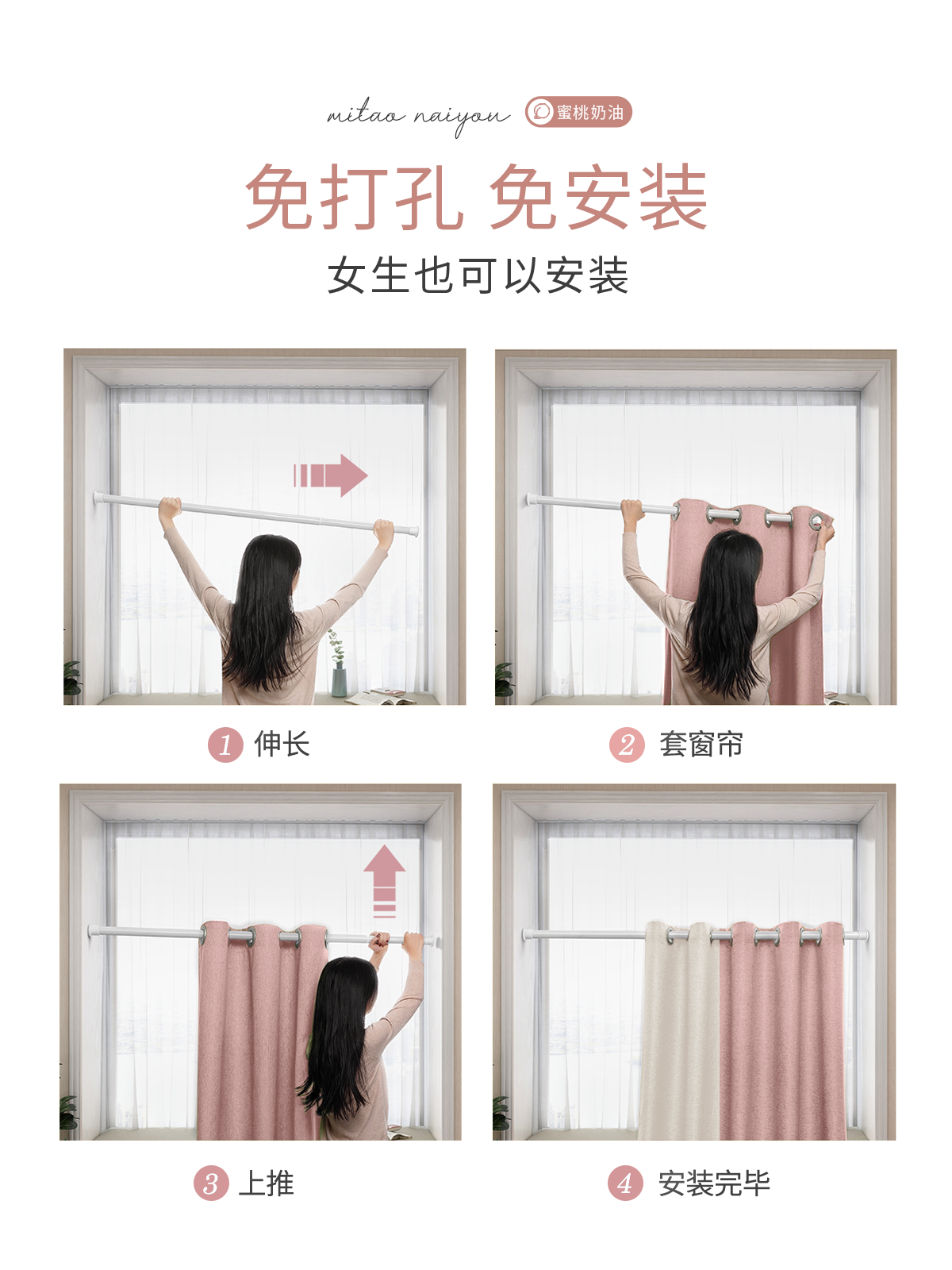 mitao naiyou 蜜桃奶油

免打孔 免安装

女生也可以安装

1 伸长

2 套窗帘

3 上推

4 安装完毕