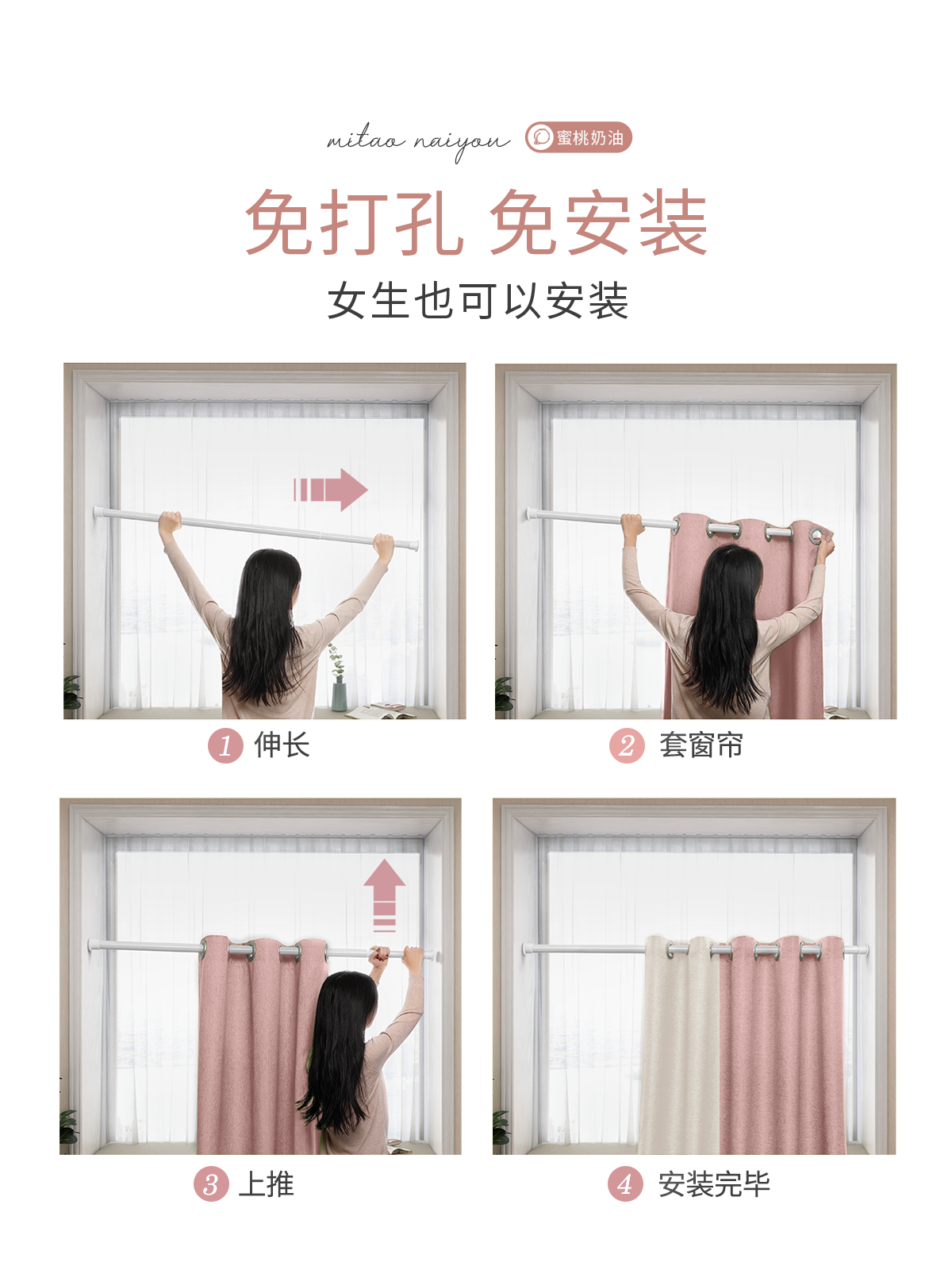 mitao naiyou 蜜桃奶油

免打孔 免安装

女生也可以安装

1 伸长

2 套窗帘

3 上推

4 安装完毕