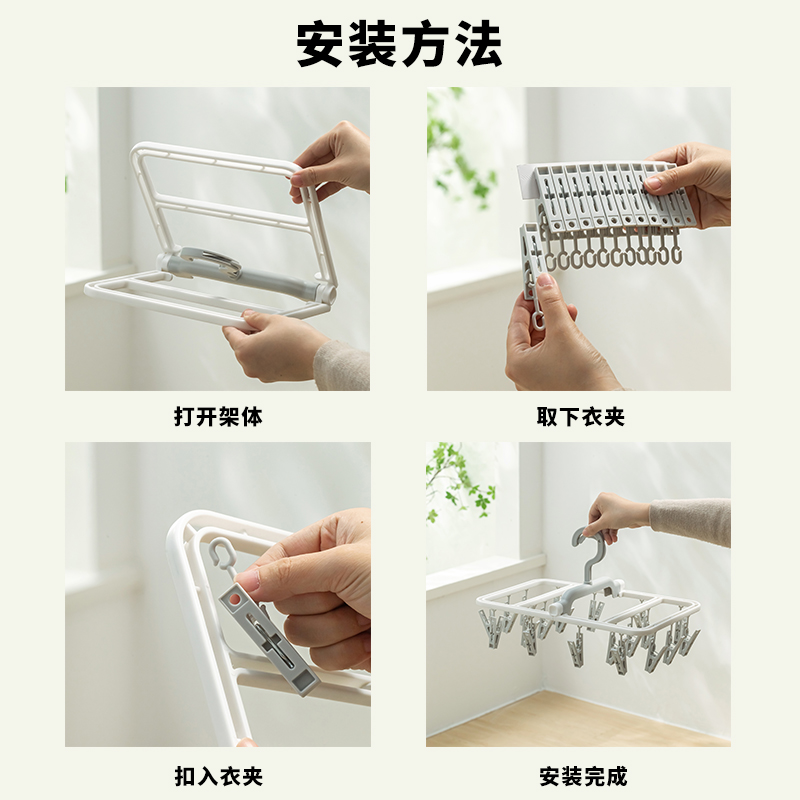 安装方法

打开架体

取下衣夹

扣入衣夹

安装完成