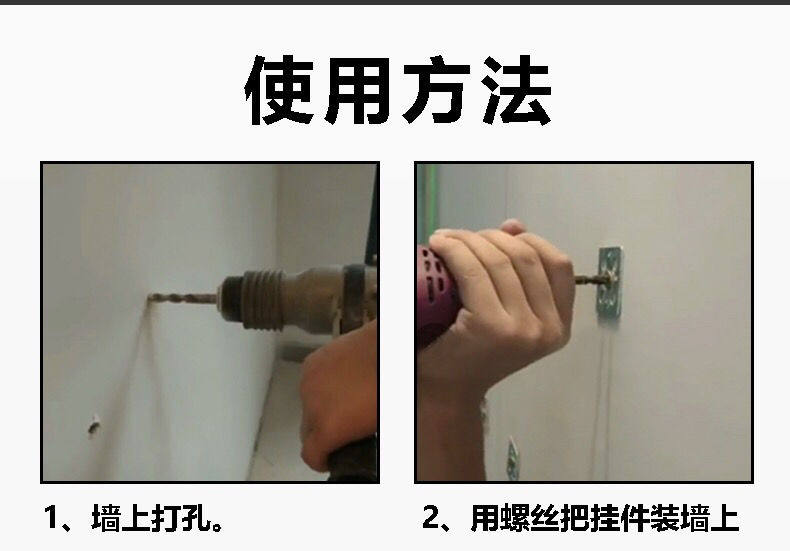 使用方法

1、墙上打孔。

2、用螺丝把挂件装墙上