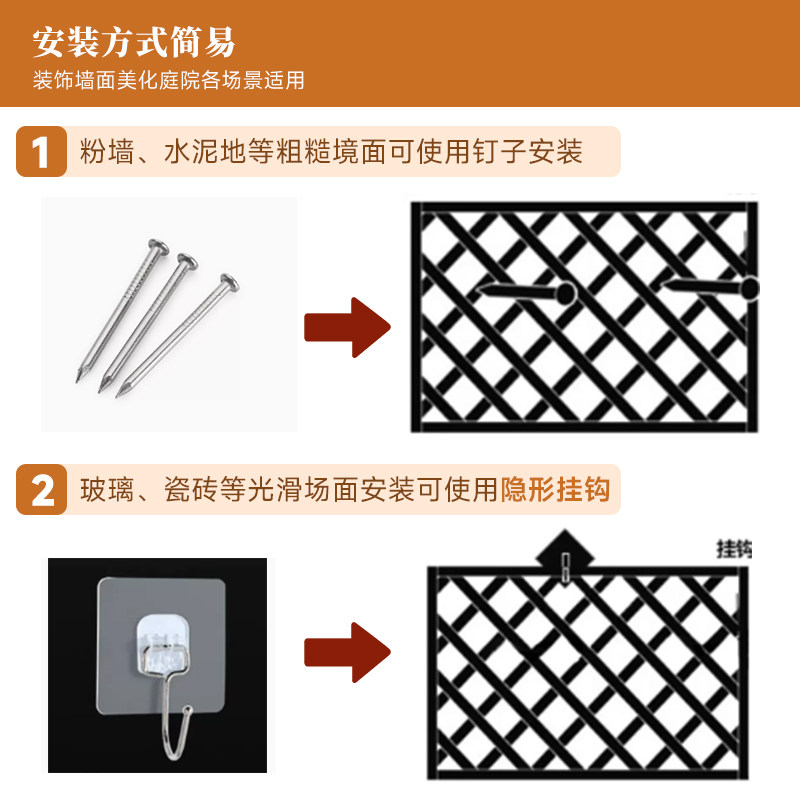 安装方式简易

装饰墙面美化庭院各场景适用

1 粉墙、水泥地等粗糙境面可使用钉子安装

2 玻璃、瓷砖等光滑场面安装可使用隐形挂钩

挂钩