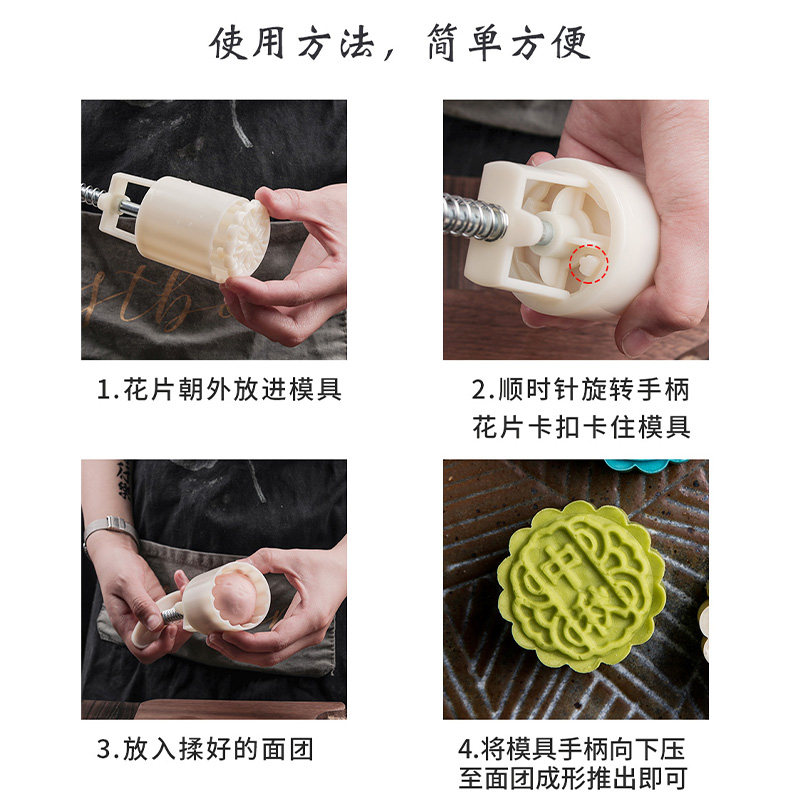 使用方法，简单方便

1.花片朝外放进模具

2.顺时针旋转手柄
花片卡扣卡住模具

3.放入揉好的面团

中秋

4.将模具手柄向下压
至面团成形推出即可