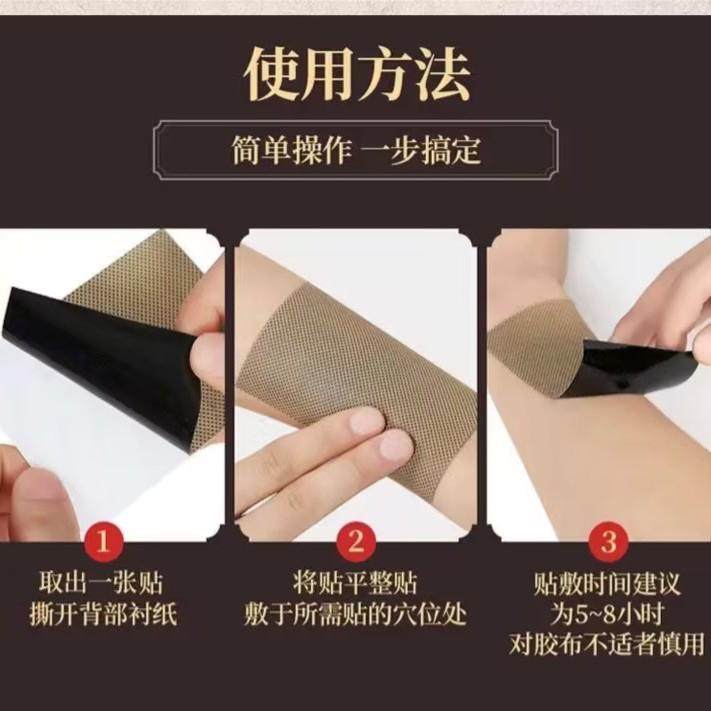 使用方法

简单操作 一步搞定

1
取出一张贴
撕开背部衬纸

2
将贴平整贴
敷于所需贴的穴位处

3
贴敷时间建议
为5~8小时
对胶布不适者慎用