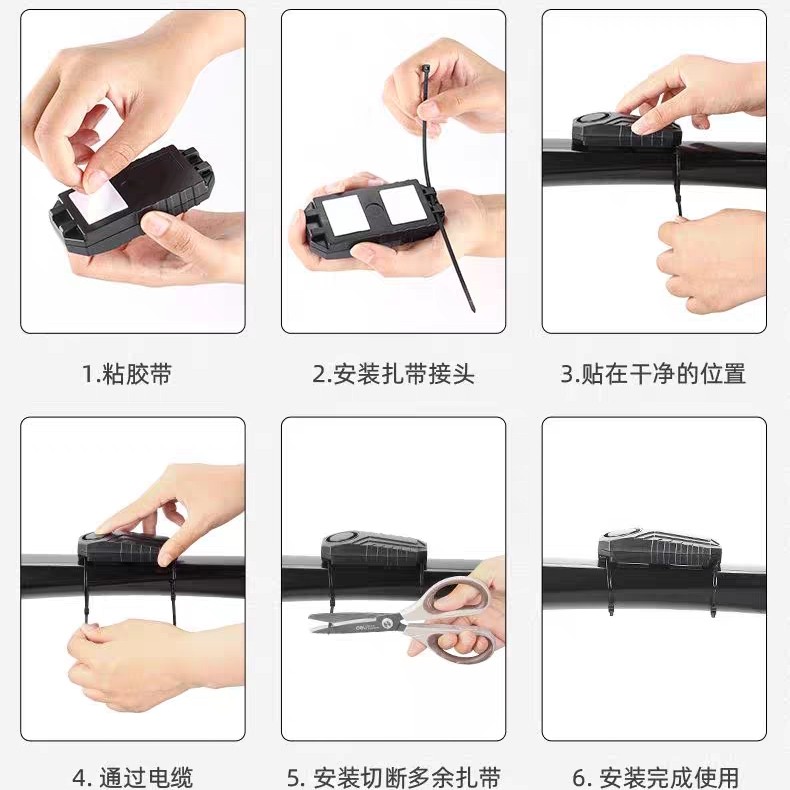 1.粘胶带

2.安装扎带接头

3.贴在干净的位置

4. 通过电缆

5. 安装切断多余扎带

6. 安装完成使用