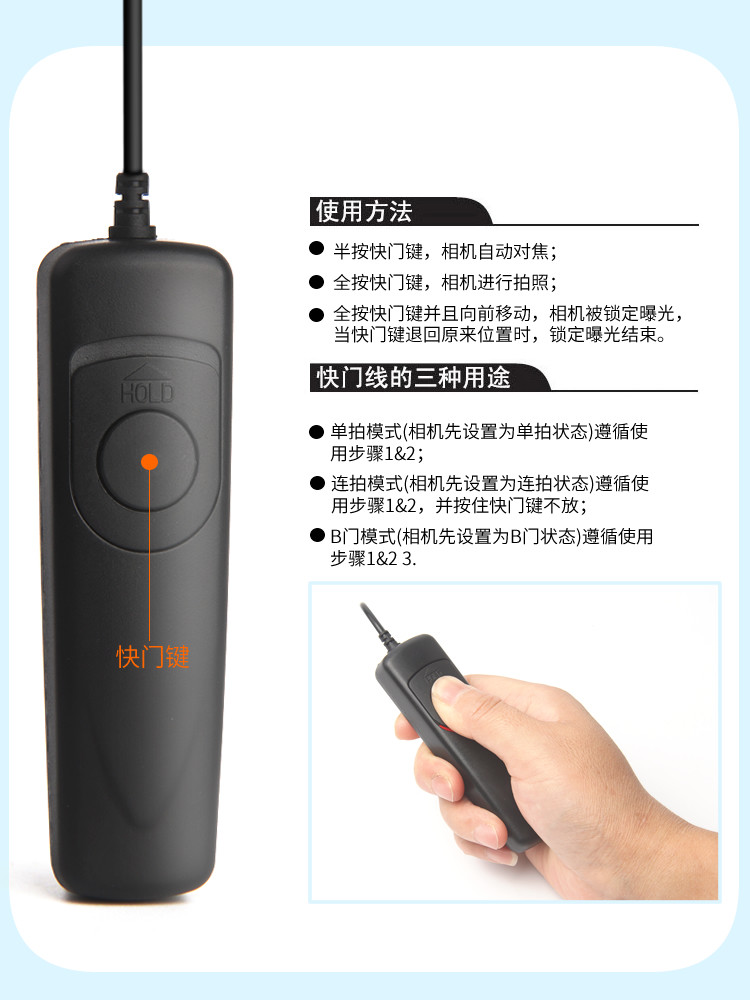 HOLD

快门键

使用方法

● 半按快门键，相机自动对焦；

● 全按快门键，相机进行拍照；

● 全按快门键并且向前移动，相机被锁定曝光，当快门键退回原来位置时，锁定曝光结束。

快门线的三种用途

● 单拍模式(相机先设置为单拍状态)遵循使用步骤1&2；

● 连拍模式(相机先设置为连拍状态)遵循使用步骤1&2，并按住快门键不放；

● B门模式(相机先设置为B门状态)遵循使用步骤1&2 3.