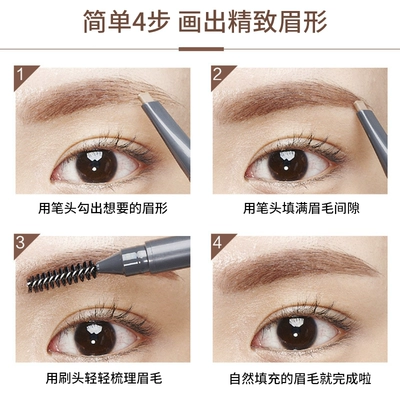 简单4步 画出精致眉形

1
用笔头勾出想要的眉形

2
用笔头填满眉毛间隙

3
用刷头轻轻梳理眉毛

4
自然填充的眉毛就完成啦