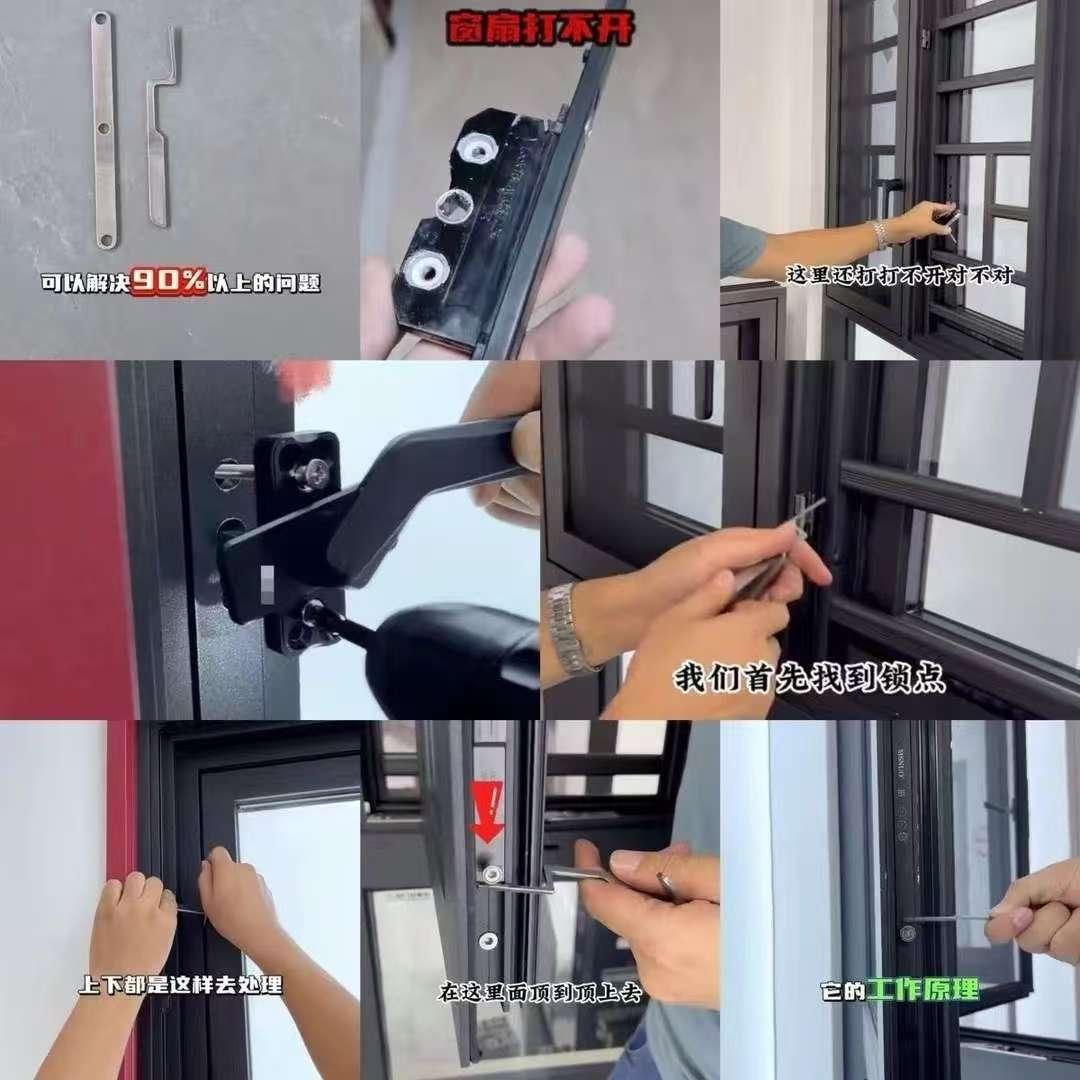 可以解决90%以上的问题

窗扇打不开

这里还打打不开对不对

我们首先找到锁点

上下都是这样去处理

在这里面顶到顶上去

它的工作原理