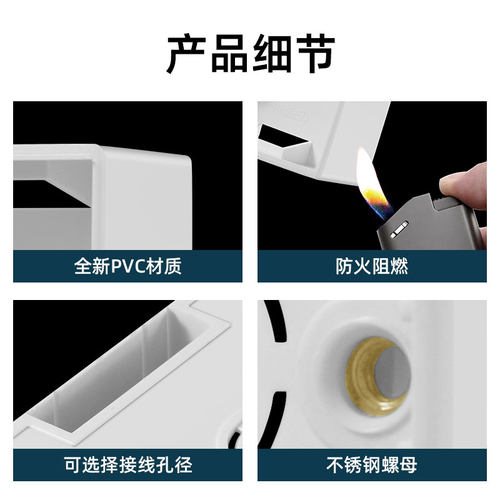 产品细节

全新PVC材质

防火阻燃

可选择接线孔径

不锈钢螺母