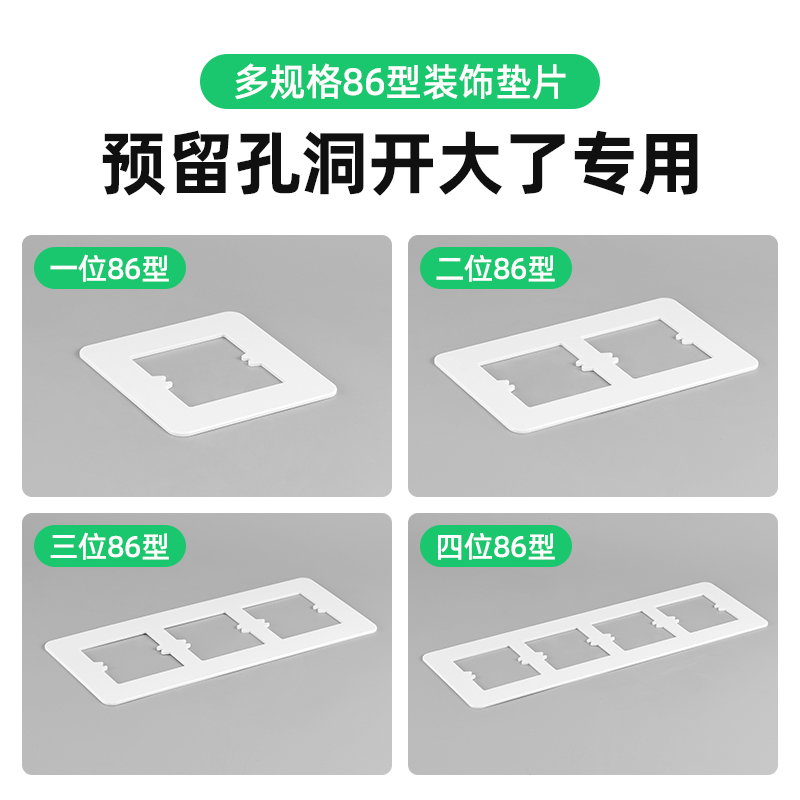 多规格86型装饰垫片

预留孔洞开大了专用

一位86型

二位86型

三位86型

四位86型