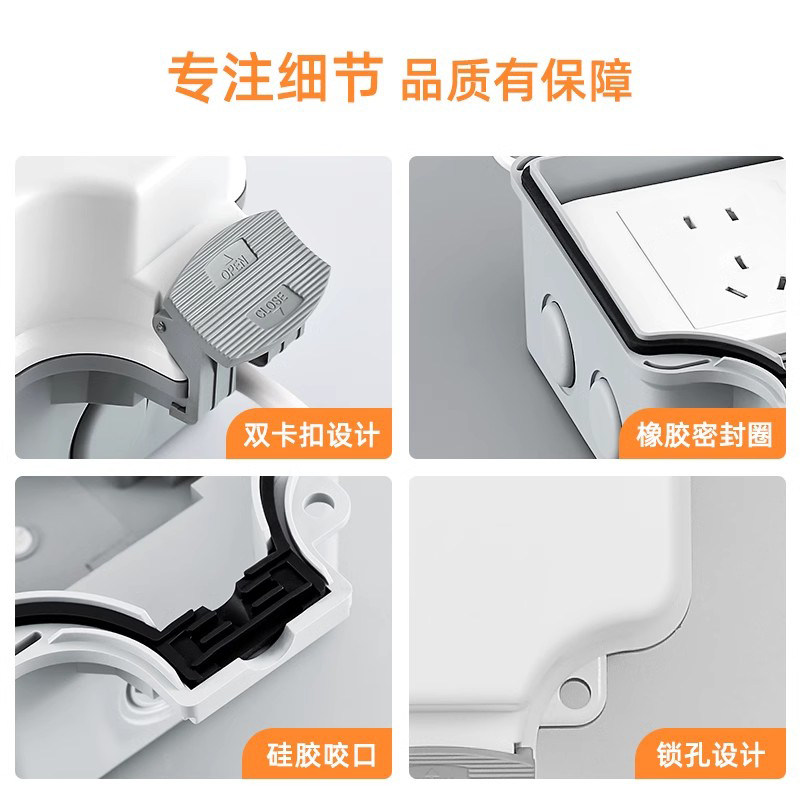 专注细节 品质有保障

OPEN
CLOSE
双卡扣设计

橡胶密封圈

硅胶咬口

锁孔设计