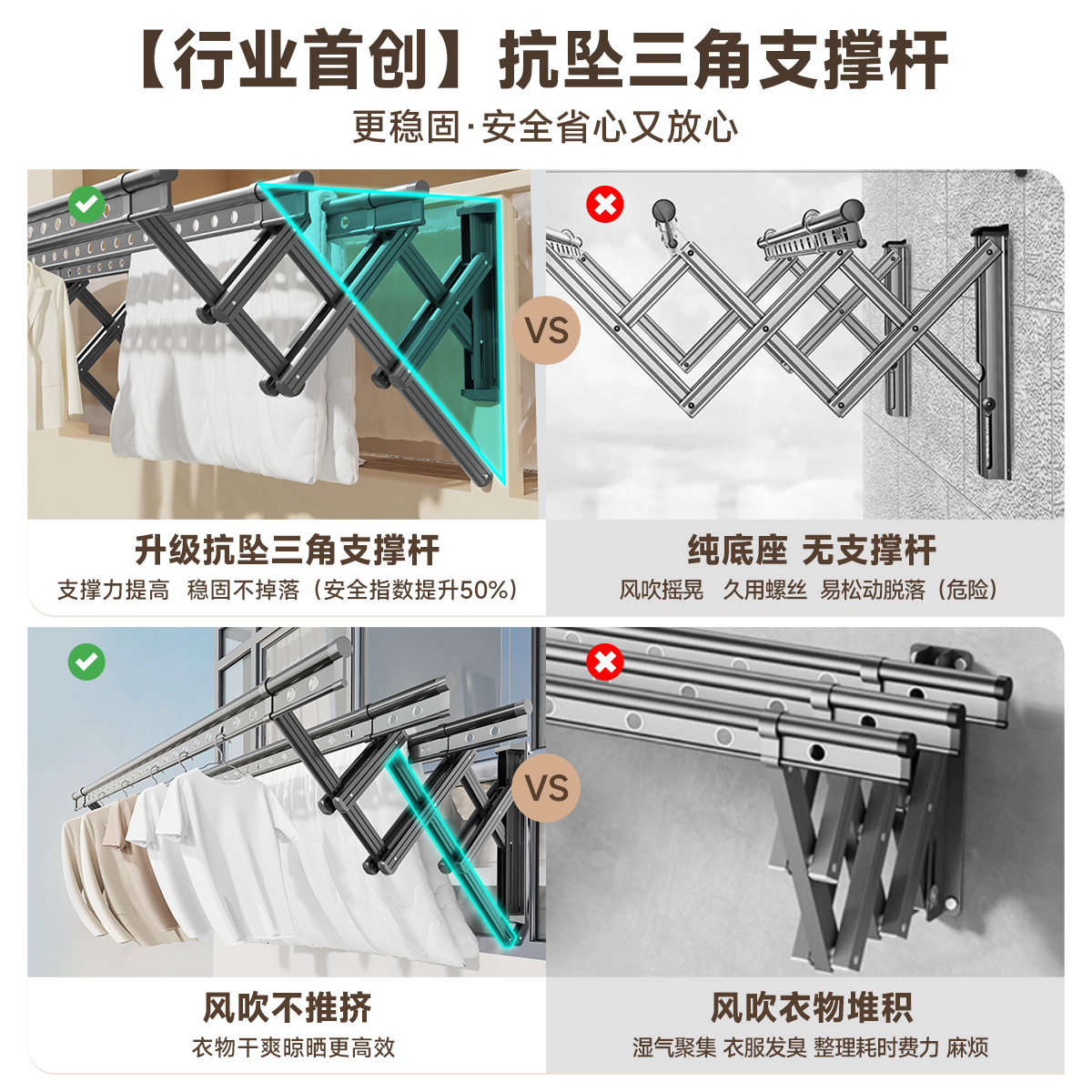 【行业首创】抗坠三角支撑杆

更稳固·安全省心又放心

VS

升级抗坠三角支撑杆

支撑力提高　稳固不掉落（安全指数提升50%）

纯底座 无支撑杆

风吹摇晃　久用螺丝　易松动脱落（危险）

VS

风吹不推挤

衣物干爽晾晒更高效

风吹衣物堆积

湿气聚集 衣服发臭 整理耗时费力 麻烦