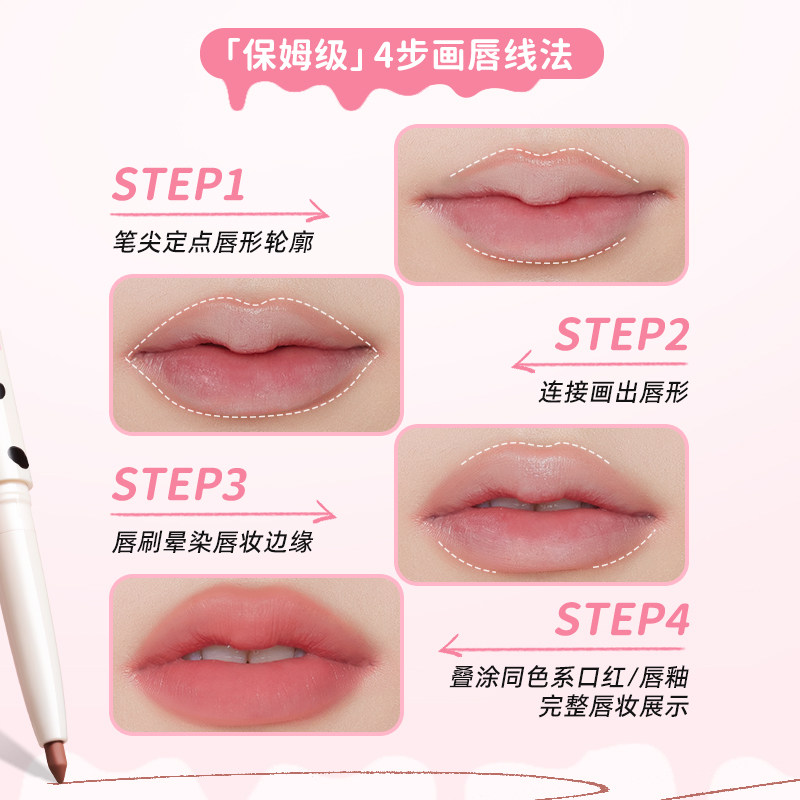 「保姆级」4步画唇线法

STEP1
笔尖定点唇形轮廓

STEP2
连接画出唇形

STEP3
唇刷晕染唇妆边缘

STEP4
叠涂同色系口红/唇釉
完整唇妆展示