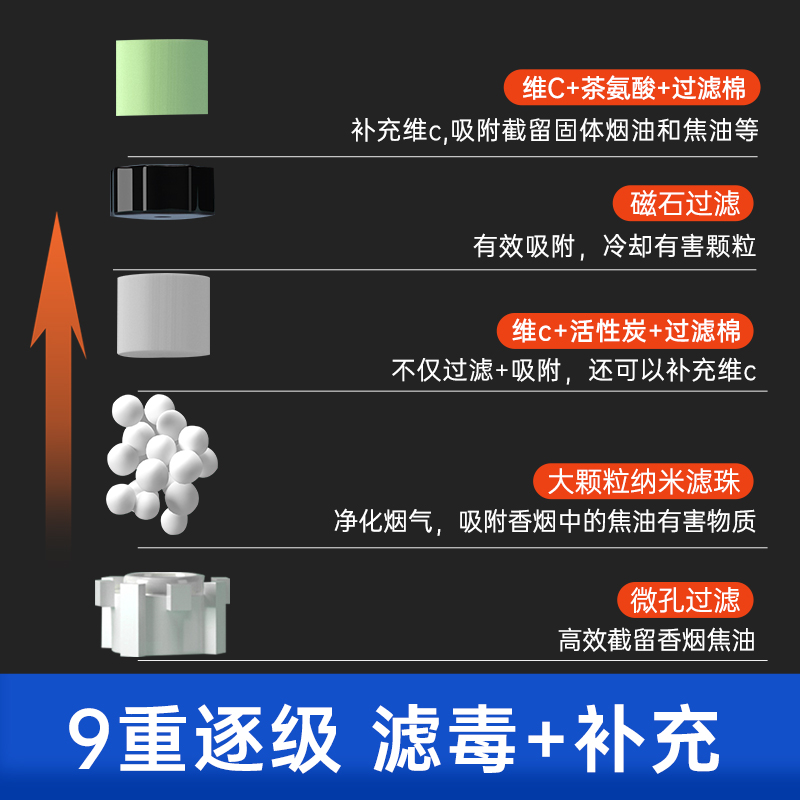 维C+茶氨酸+过滤棉
补充维c,吸附截留固体烟油和焦油等

磁石过滤
有效吸附，冷却有害颗粒

维c+活性炭+过滤棉
不仅过滤+吸附，还可以补充维c

大颗粒纳米滤珠
净化烟气，吸附香烟中的焦油有害物质

微孔过滤
高效截留香烟焦油

9重逐级 滤毒+补充