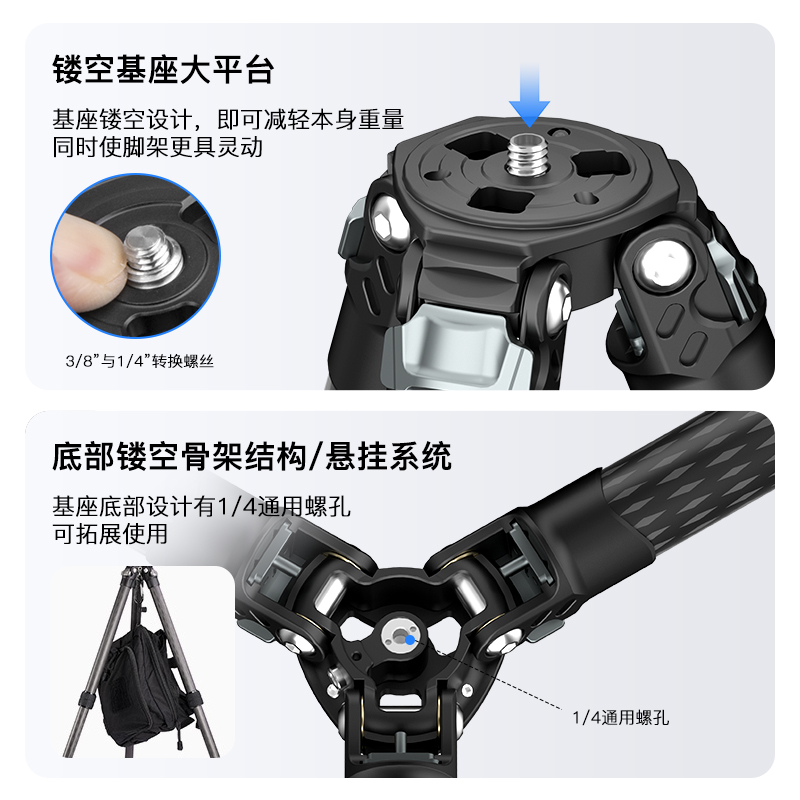 镂空基座大平台

基座镂空设计，即可减轻本身重量
同时使脚架更具灵动

3/8”与1/4”转换螺丝

底部镂空骨架结构/悬挂系统

基座底部设计有1/4通用螺孔
可拓展使用

1/4通用螺孔