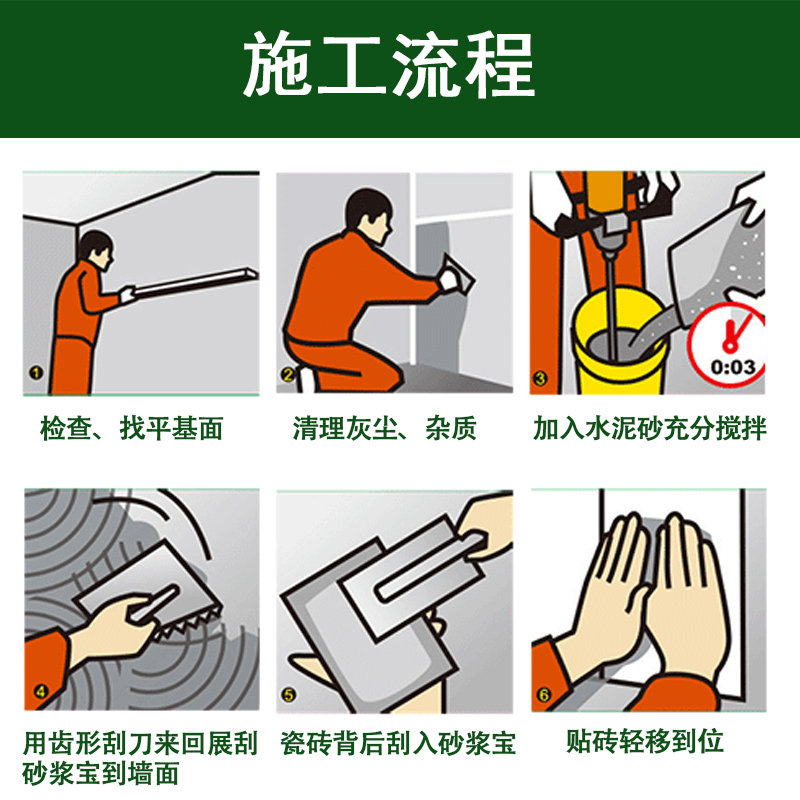 施工流程

1

检查、找平基面

2

清理灰尘、杂质

3

0:03

加入水泥砂充分搅拌

4

用齿形刮刀来回展刮砂浆宝到墙面

5

瓷砖背后刮入砂浆宝

6

贴砖轻移到位