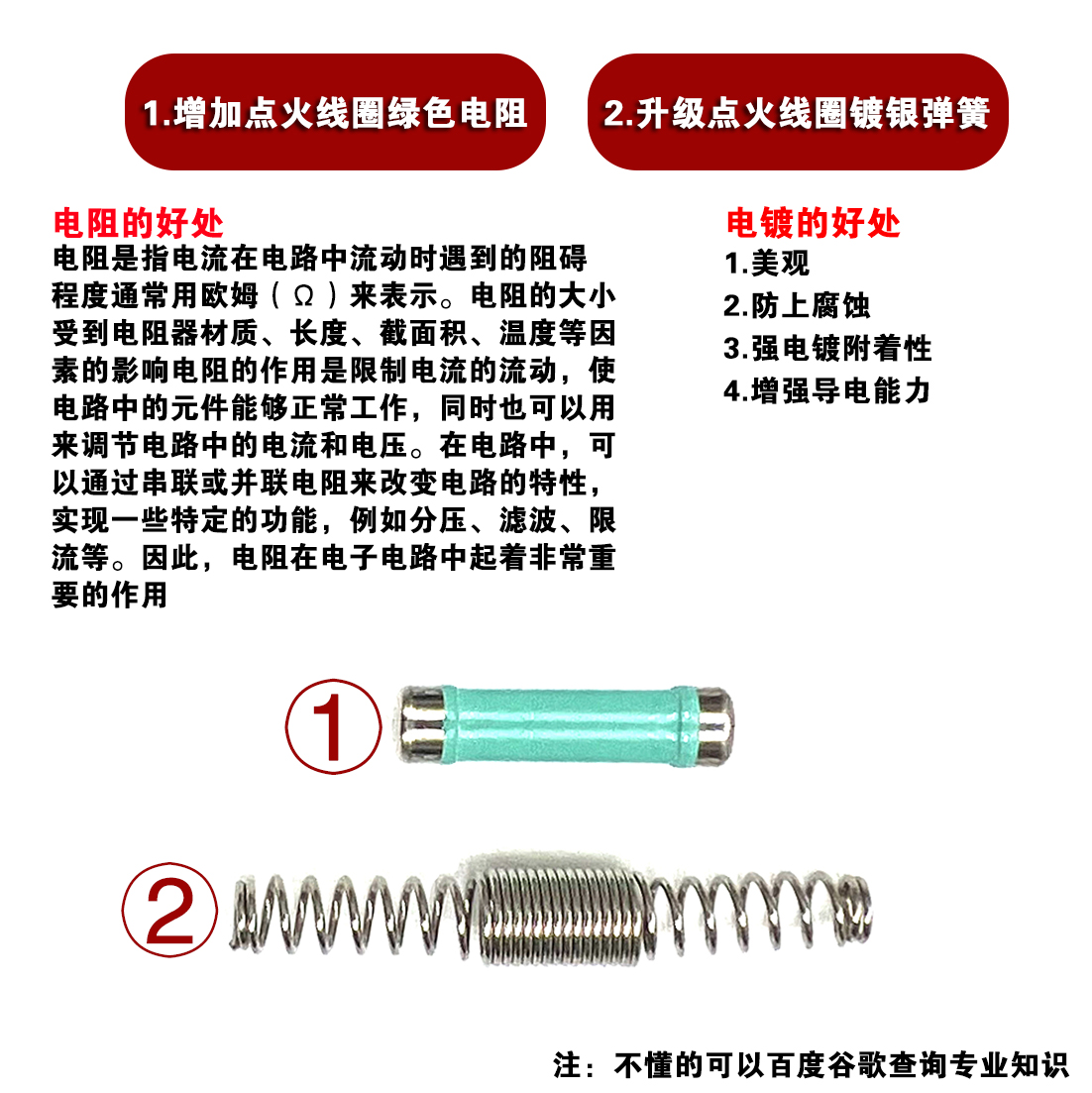 1.增加点火线圈绿色电阻

2.升级点火线圈镀银弹簧

电阻的好处
电阻是指电流在电路中流动时遇到的阻碍程度通常用欧姆（Ω）来表示。电阻的大小受到电阻器材质、长度、截面积、温度等因素的影响电阻的作用是限制电流的流动，使电路中的元件能够正常工作，同时也可以用来调节电路中的电流和电压。在电路中，可以通过串联或并联电阻来改变电路的特性，实现一些特定的功能，例如分压、滤波、限流等。因此，电阻在电子电路中起着非常重要的作用

电镀的好处
1.美观
2.防上腐蚀
3.强电镀附着性
4.增强导电能力

①

②

注：不懂的可以百度谷歌查询专业知识