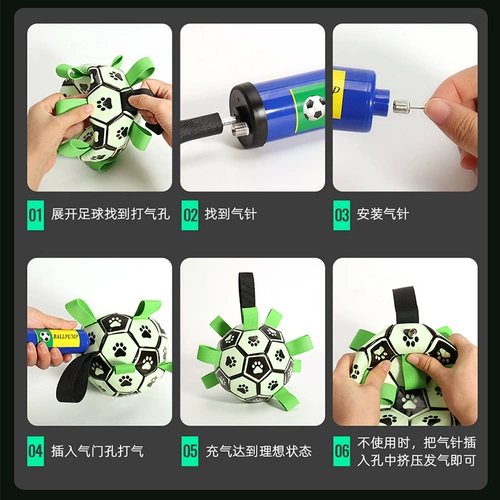 01 展开足球找到打气孔

02 找到气针

03 安装气针

BALLPUMP

04 插入气门孔打气

05 充气达到理想状态

06 不使用时，把气针插入孔中挤压发气即可