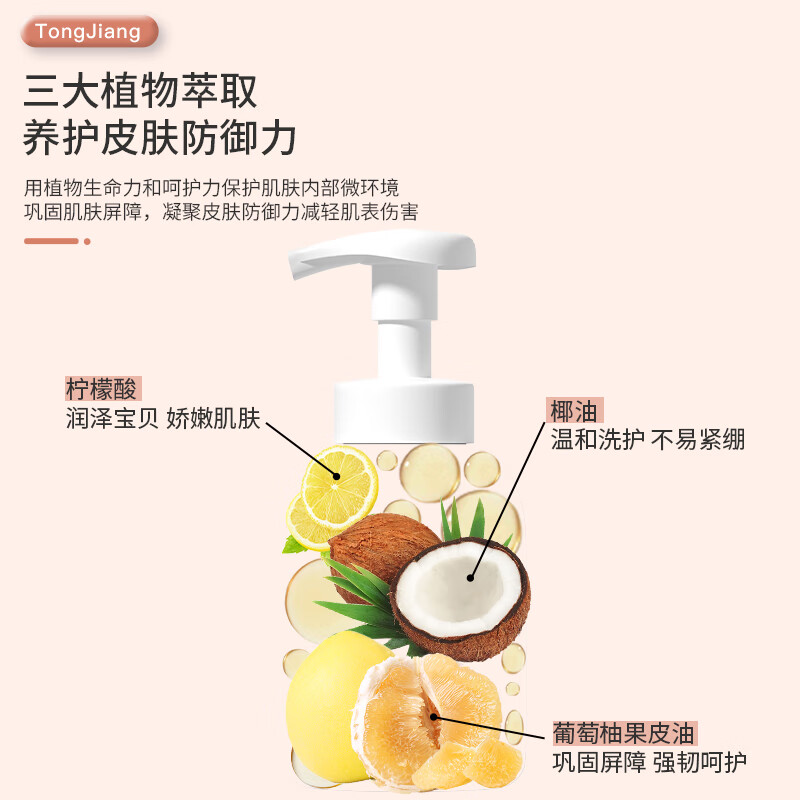 TongJiang

三大植物萃取
养护皮肤防御力

用植物生命力和呵护力保护肌肤内部微环境
巩固肌肤屏障，凝聚皮肤防御力减轻肌表伤害

柠檬酸
润泽宝贝 娇嫩肌肤

椰油
温和洗护 不易紧绷

葡萄柚果皮油
巩固屏障 强韧呵护