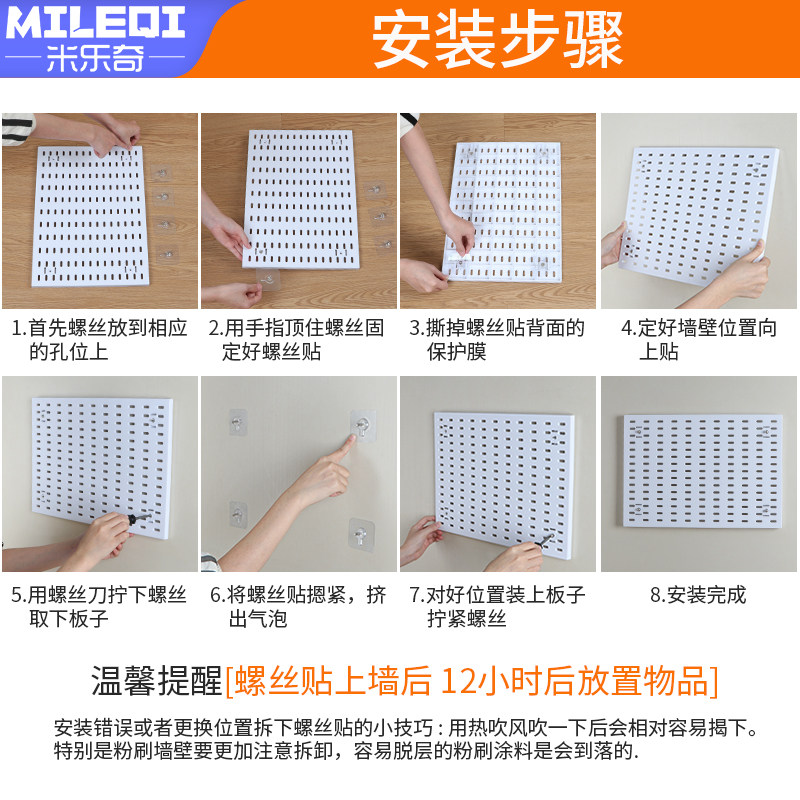 MILEQI
米乐奇

安装步骤

1.首先螺丝放到相应的孔位上

2.用手指顶住螺丝固定好螺丝贴

3.撕掉螺丝贴背面的保护膜

4.定好墙壁位置向上贴

5.用螺丝刀拧下螺丝取下板子

6.将螺丝贴摁紧，挤出气泡

7.对好位置装上板子拧紧螺丝

8.安装完成

温馨提醒[螺丝贴上墙后 12小时后放置物品]

安装错误或者更换位置拆下螺丝贴的小技巧：用热吹风吹一下后会相对容易揭下。特别是粉刷墙壁要更加注意拆卸，容易脱层的粉刷涂料是会到落的.