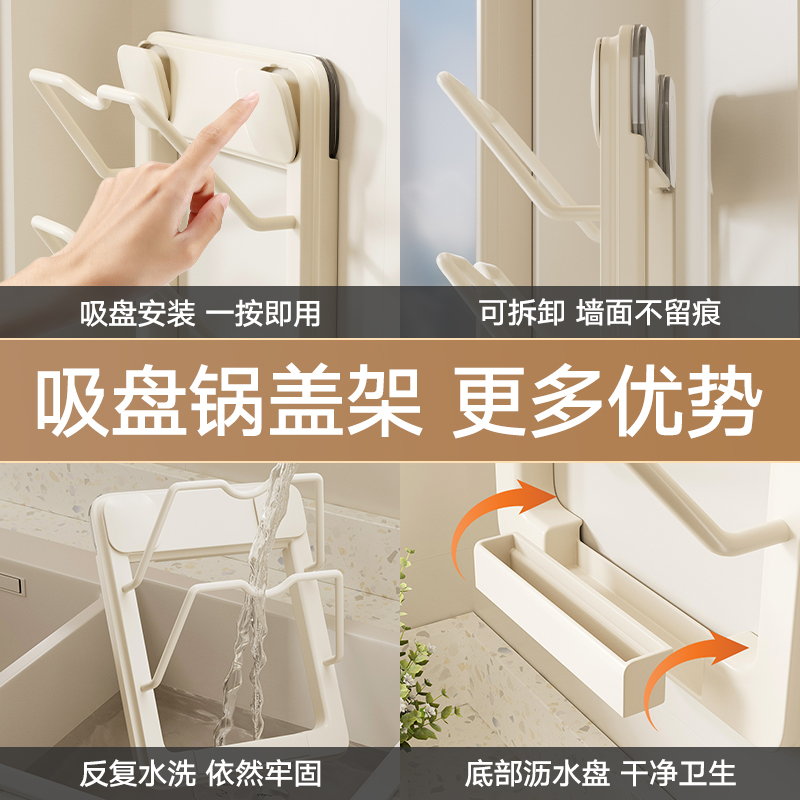 吸盘安装 一按即用

可拆卸 墙面不留痕

吸盘锅盖架 更多优势

反复水洗 依然牢固

底部沥水盘 干净卫生