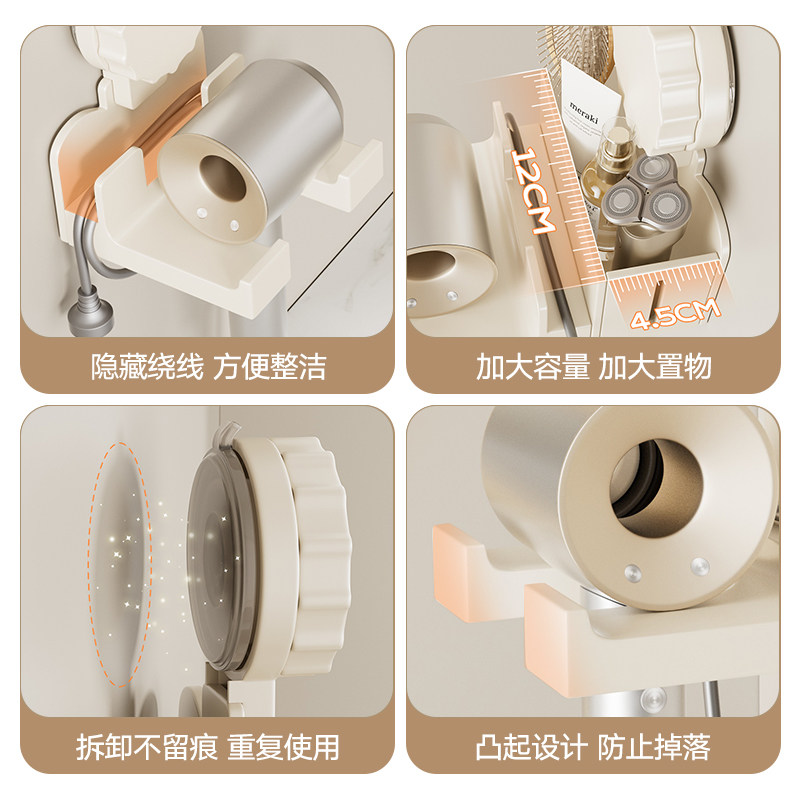 隐藏绕线 方便整洁

meraki

12CM

4.5CM

加大容量 加大置物

拆卸不留痕 重复使用

凸起设计 防止掉落