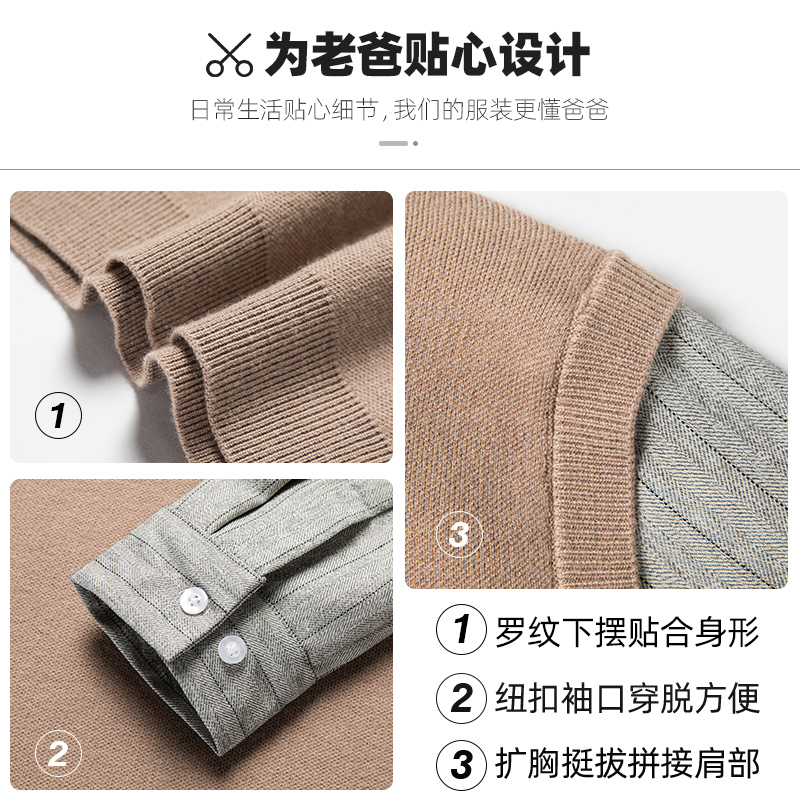 为老爸贴心设计

日常生活贴心细节，我们的服装更懂爸爸

1

3

2

1 罗纹下摆贴合身形

2 纽扣袖口穿脱方便

3 扩胸挺拔拼接肩部